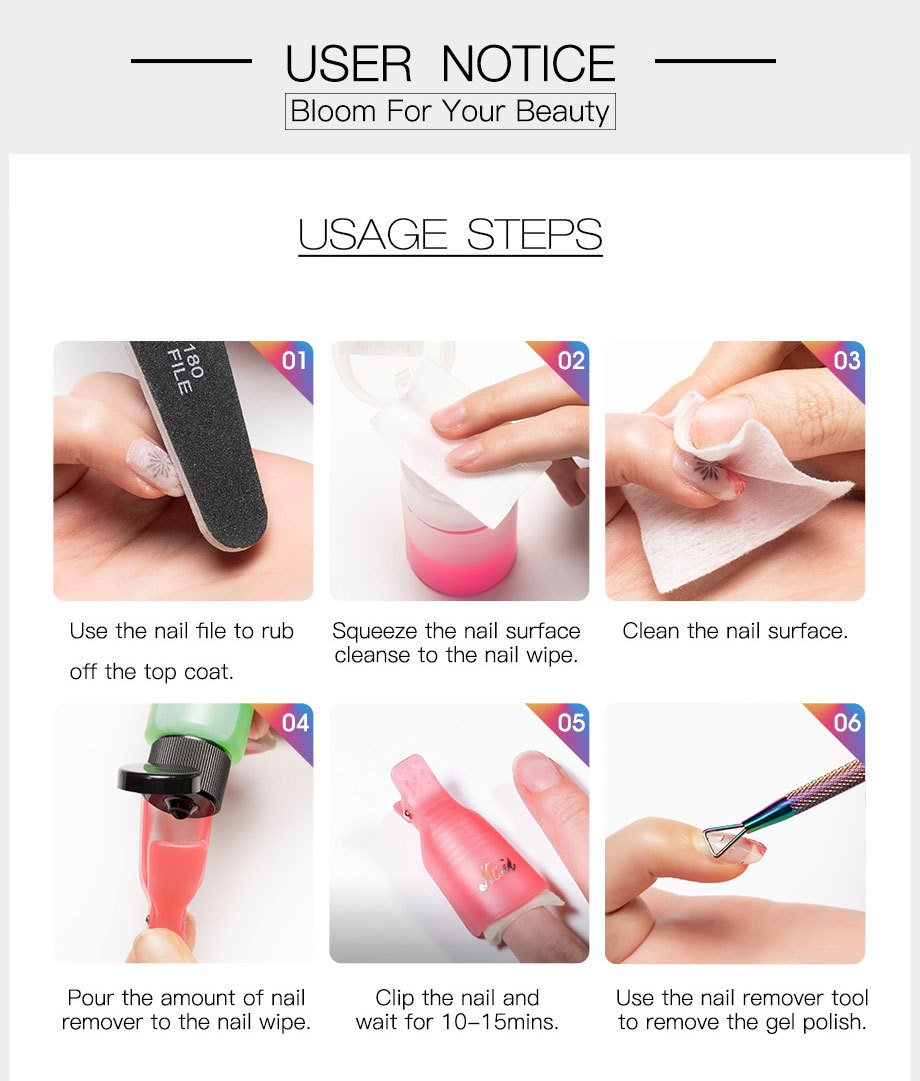 USER NOTICE
Bloom For Your Beauty

USAGE STEPS

180 FILE

01
Use the nail file to rub off the top coat.

02
Squeeze the nail surface cleanse to the nail wipe.

03
Clean the nail surface.

04
Pour the amount of nail remover to the nail wipe.

05
Clip the nail and wait for 10-15mins.

06
Use the nail remover tool to remove the gel polish.