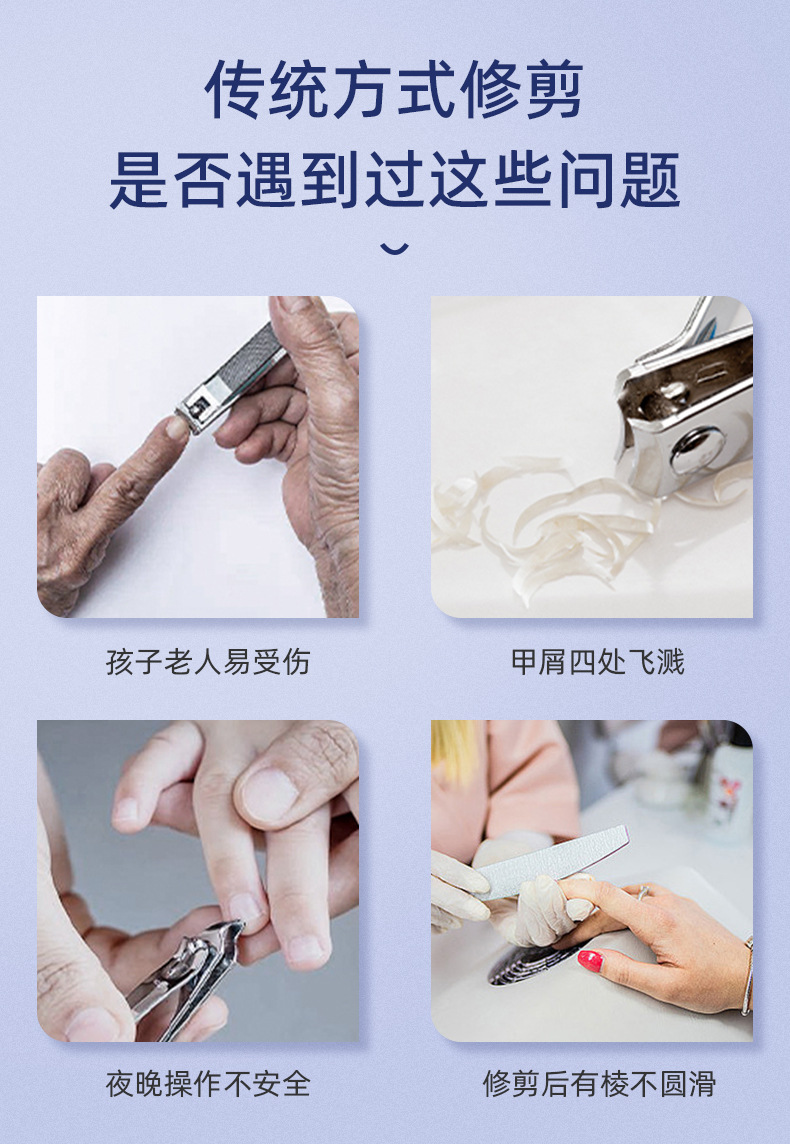 传统方式修剪
是否遇到过这些问题

孩子老人易受伤

甲屑四处飞溅

夜晚操作不安全

修剪后有棱不圆滑