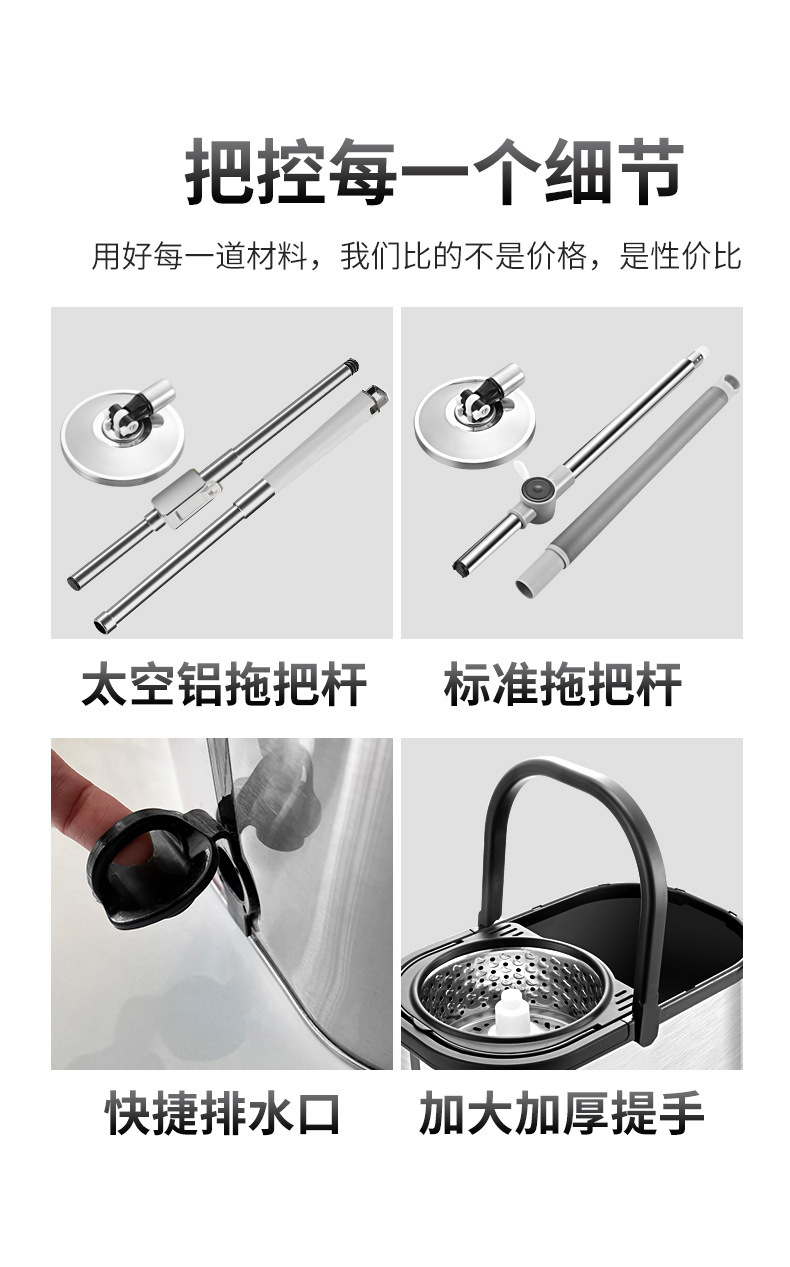 把控每一个细节

用好每一道材料，我们比的不是价格，是性价比

太空铝拖把杆

标准拖把杆

快捷排水口

加大加厚提手