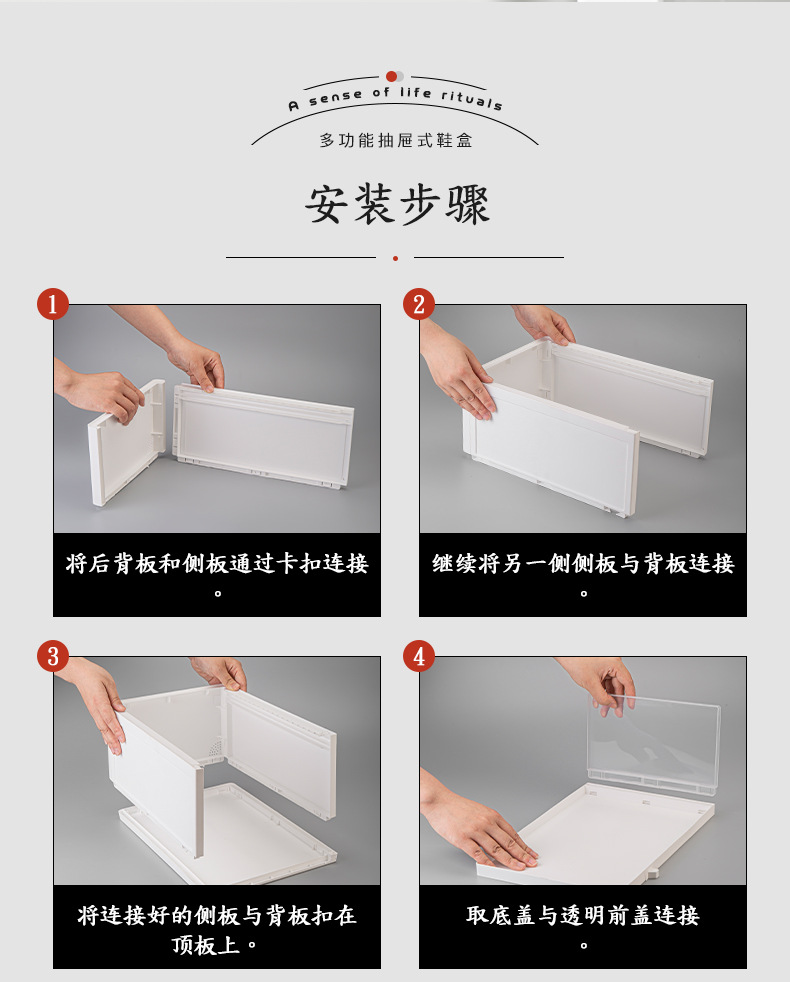 A sense of life rituals

多功能抽屉式鞋盒

安装步骤

1

将后背板和侧板通过卡扣连接。

2

继续将另一侧侧板与背板连接。

3

将连接好的侧板与背板扣在顶板上。

4

取底盖与透明前盖连接。