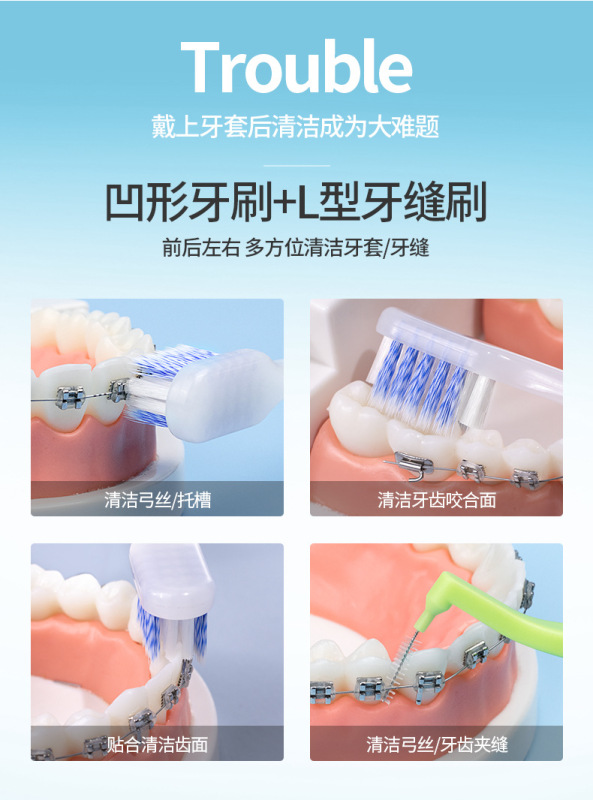 Trouble

戴上牙套后清洁成为大难题

凹形牙刷+L型牙缝刷

前后左右 多方位清洁牙套/牙缝

清洁弓丝/托槽

清洁牙齿咬合面

贴合清洁齿面

清洁弓丝/牙齿夹缝