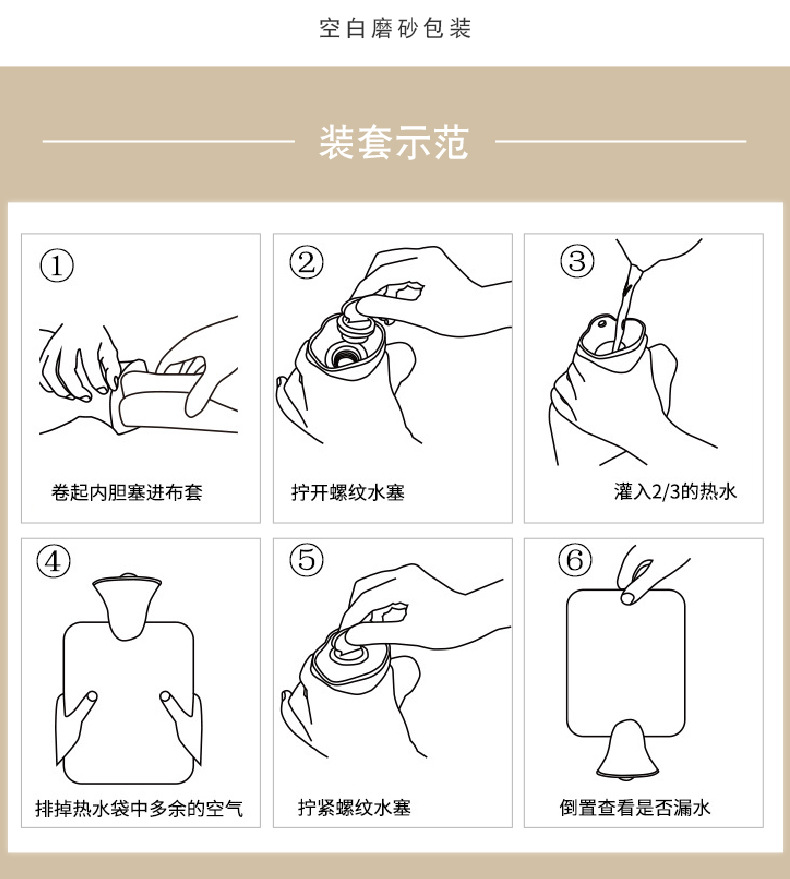 空白磨砂包装

装套示范

①
卷起内胆塞进布套

②
拧开螺纹水塞

③
灌入2/3的热水

④
排掉热水袋中多余的空气

⑤
拧紧螺纹水塞

⑥
倒置查看是否漏水