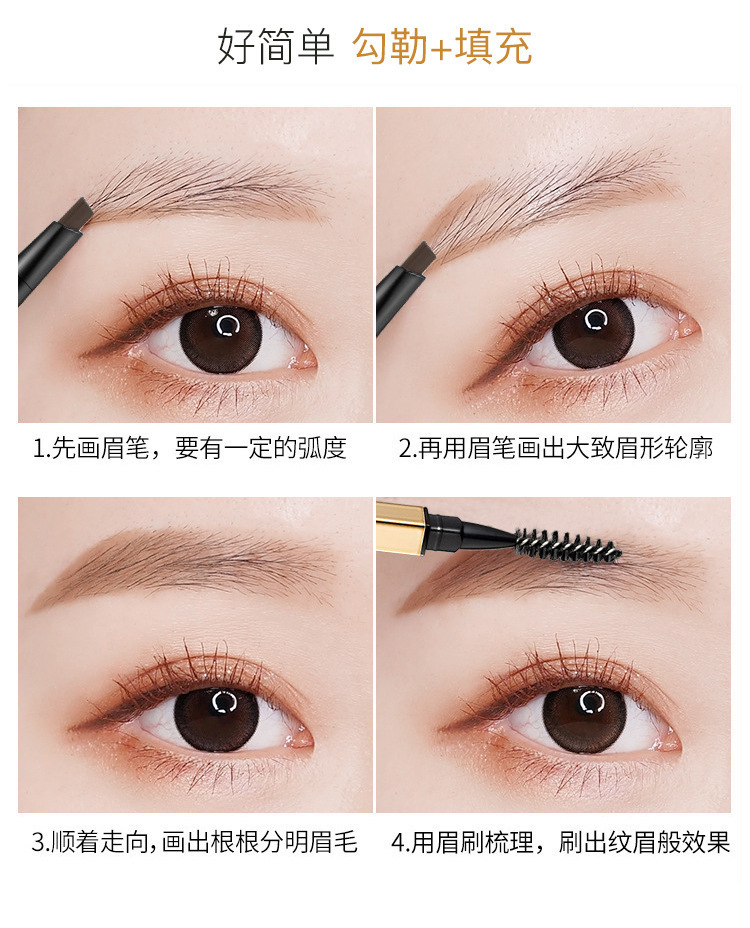 好简单 勾勒+填充

1.先画眉笔，要有一定的弧度

2.再用眉笔画出大致眉形轮廓

3.顺着走向，画出根根分明眉毛

4.用眉刷梳理，刷出纹眉般效果