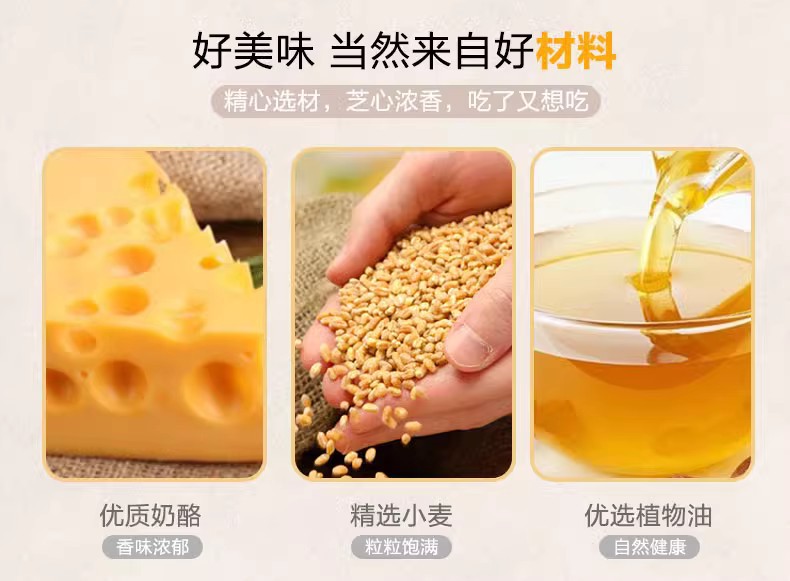 好美味 当然来自好材料

精心选材，芝心浓香，吃了又想吃

优质奶酪
香味浓郁

精选小麦
粒粒饱满

优选植物油
自然健康