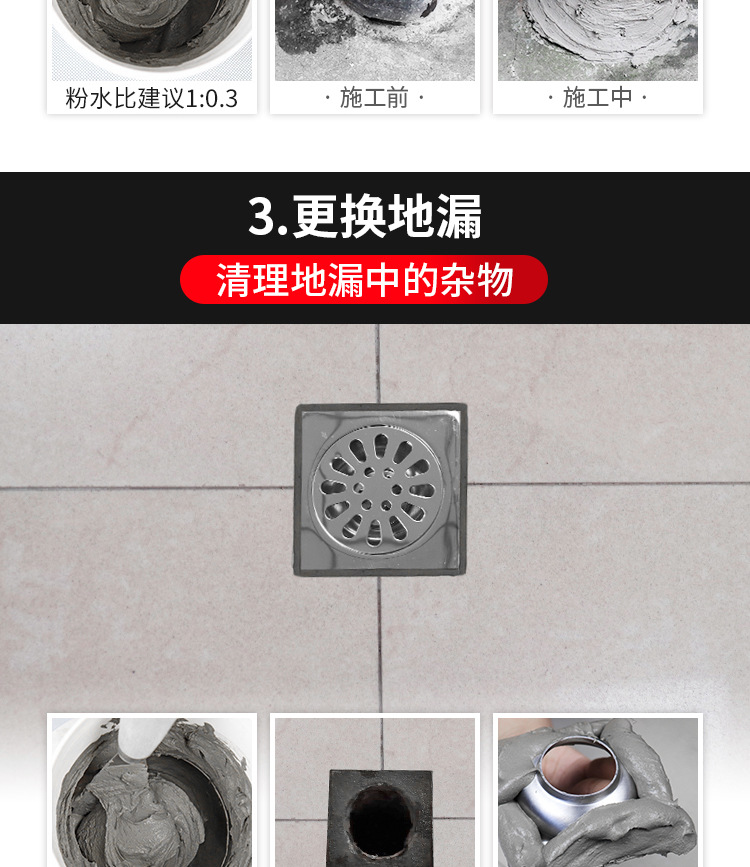 粉水比建议1:0.3

· 施工前 ·

· 施工中 ·

3.更换地漏

清理地漏中的杂物