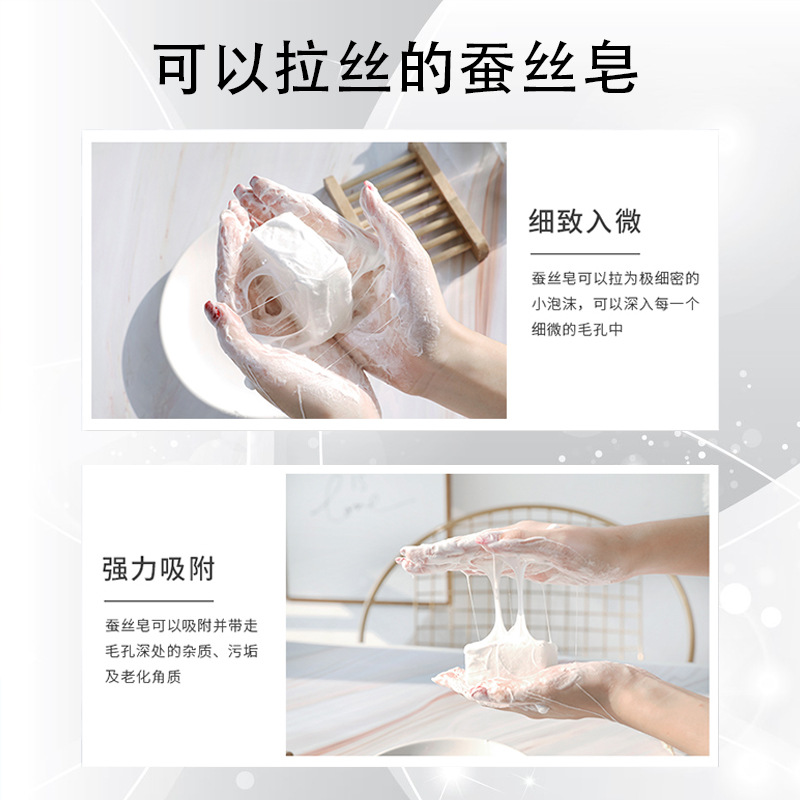 可以拉丝的蚕丝皂

细致入微

蚕丝皂可以拉为极细密的小泡沫，可以深入每一个细微的毛孔中

强力吸附

蚕丝皂可以吸附并带走毛孔深处的杂质、污垢及老化角质