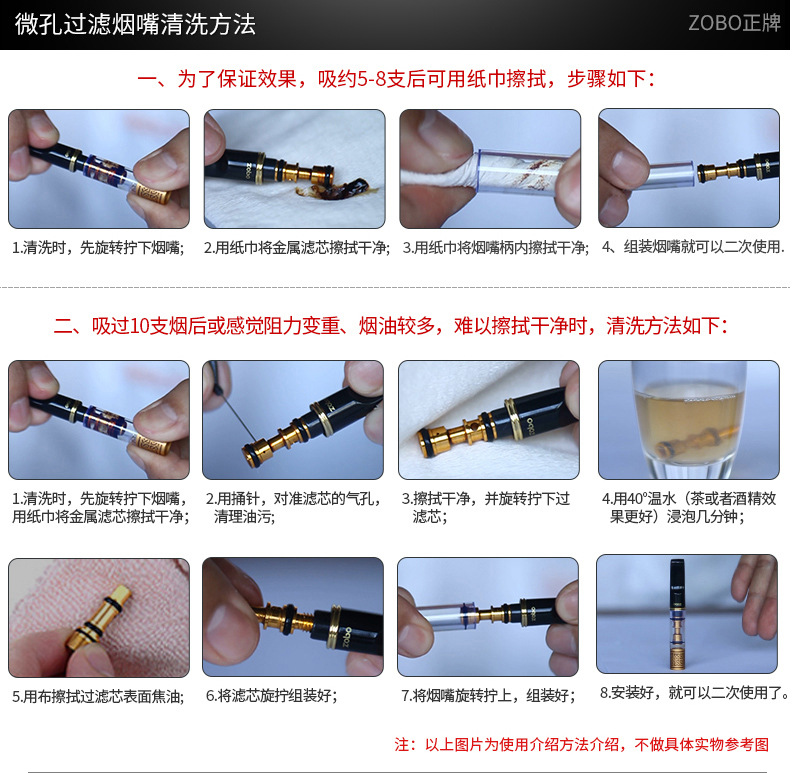 微孔过滤烟嘴清洗方法

ZOBO正牌

一、为了保证效果，吸约5-8支后可用纸巾擦拭，步骤如下：

1.清洗时，先旋转拧下烟嘴；

2.用纸巾将金属滤芯擦拭干净；

3.用纸巾将烟嘴柄内擦拭干净；

4、组装烟嘴就可以二次使用.

二、吸过10支烟后或感觉阻力变重、烟油较多，难以擦拭干净时，清洗方法如下：

1.清洗时，先旋转拧下烟嘴，用纸巾将金属滤芯擦拭干净；

2.用捅针，对准滤芯的气孔，清理油污；

3.擦拭干净，并旋转拧下过滤芯；

4.用40°温水（茶或者酒精效果更好）浸泡几分钟；

5.用布擦拭过滤芯表面焦油；

6.将滤芯旋拧组装好；

7.将烟嘴旋转拧上，组装好；

8.安装好，就可以二次使用了。

注：以上图片为使用介绍方法介绍，不做具体实物参考图