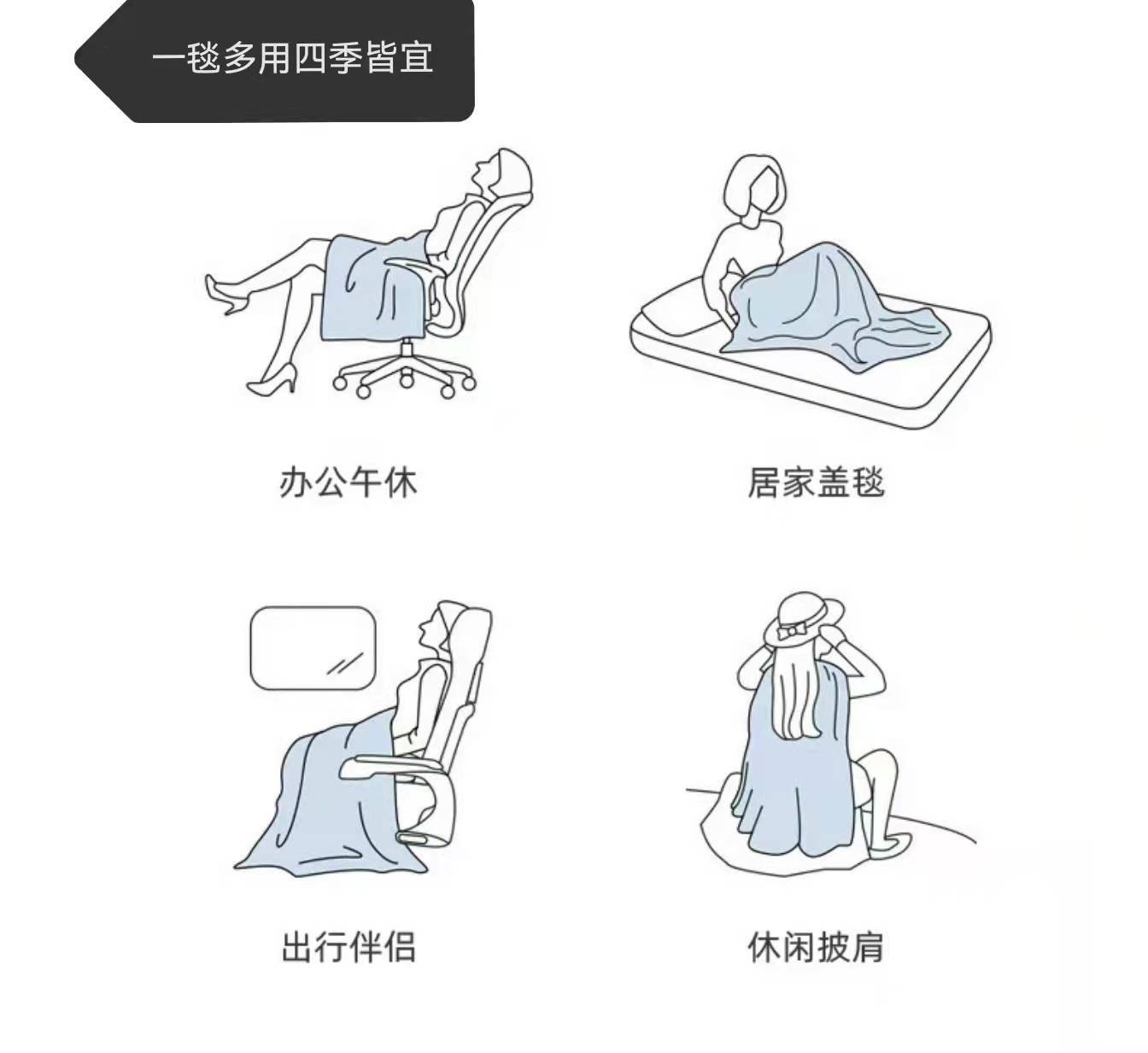 一毯多用四季皆宜

办公午休

居家盖毯

出行伴侣

休闲披肩