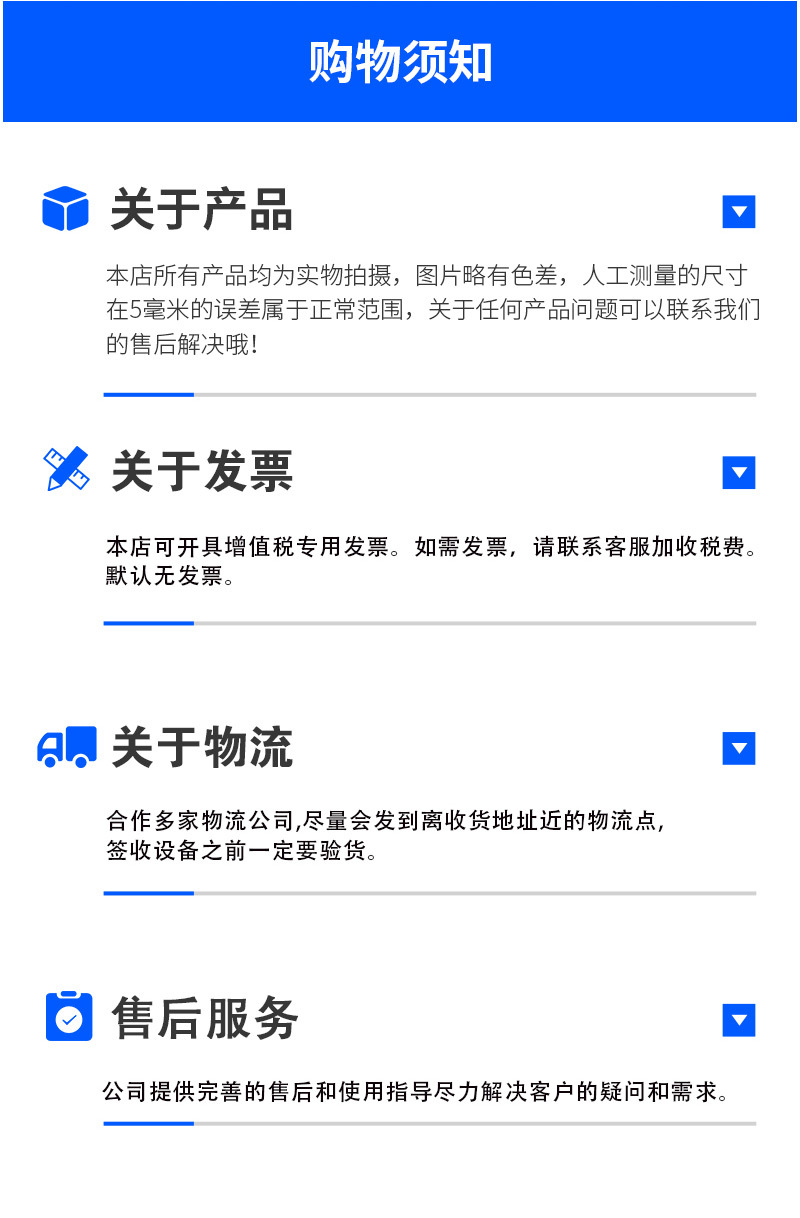 购物须知

关于产品

本店所有产品均为实物拍摄，图片略有色差，人工测量的尺寸在5毫米的误差属于正常范围，关于任何产品问题可以联系我们的售后解决哦!

关于发票

本店可开具增值税专用发票。如需发票，请联系客服加收税费。默认无发票。

关于物流

合作多家物流公司,尽量会发到离收货地址近的物流点,签收设备之前一定要验货。

售后服务

公司提供完善的售后和使用指导尽力解决客户的疑问和需求。