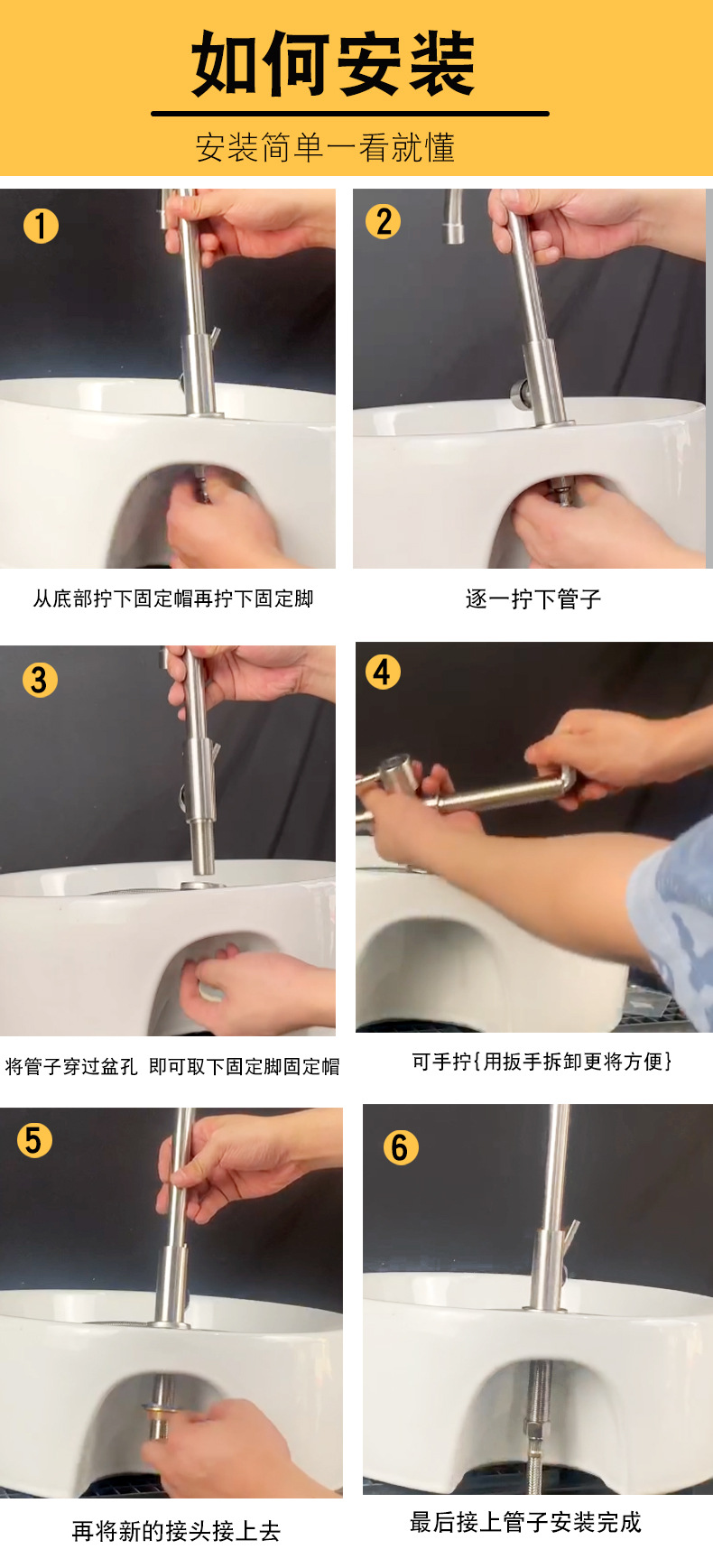 如何安装

安装简单一看就懂

1

从底部拧下固定帽再拧下固定脚

2

逐一拧下管子

3

将管子穿过盆孔 即可取下固定脚固定帽

4

可手拧{用扳手拆卸更将方便}

5

再将新的接头接上去

6

最后接上管子安装完成