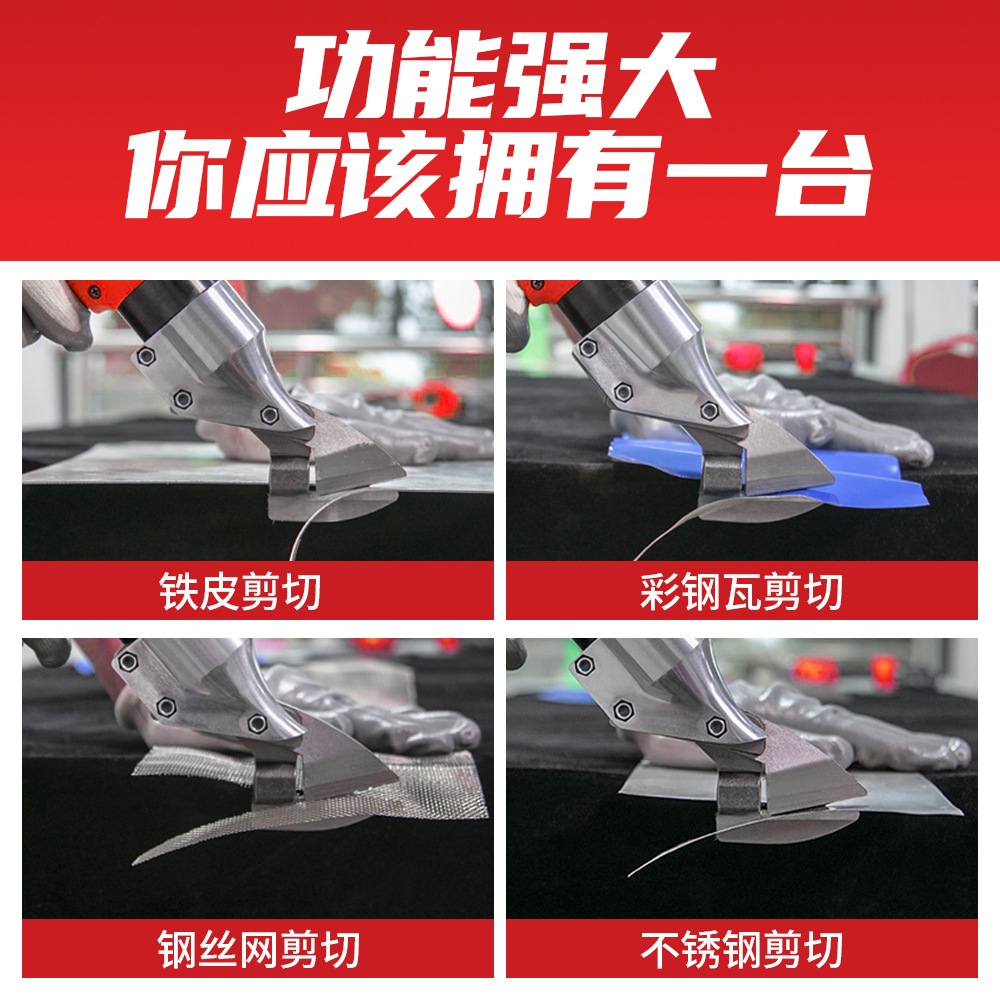 功能强大
你应该拥有一台

铁皮剪切

彩钢瓦剪切

钢丝网剪切

不锈钢剪切