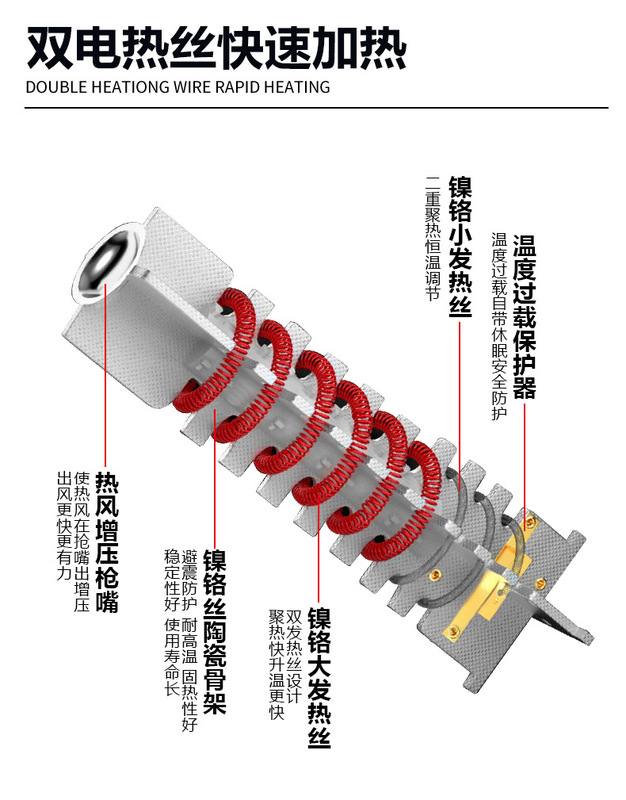 双电热丝快速加热
DOUBLE HEATIONG WIRE RAPID HEATING

镍铬小发热丝
二重聚热恒温调节

温度过载保护器
温度过载自带休眠安全防护

热风增压枪嘴
使热风在抢嘴出增压
出风更快更有力

镍铬丝陶瓷骨架
避震防护 耐高温 固热性好
稳定性好 使用寿命长

镍铬大发热丝
双发热丝设计
聚热快升温更快