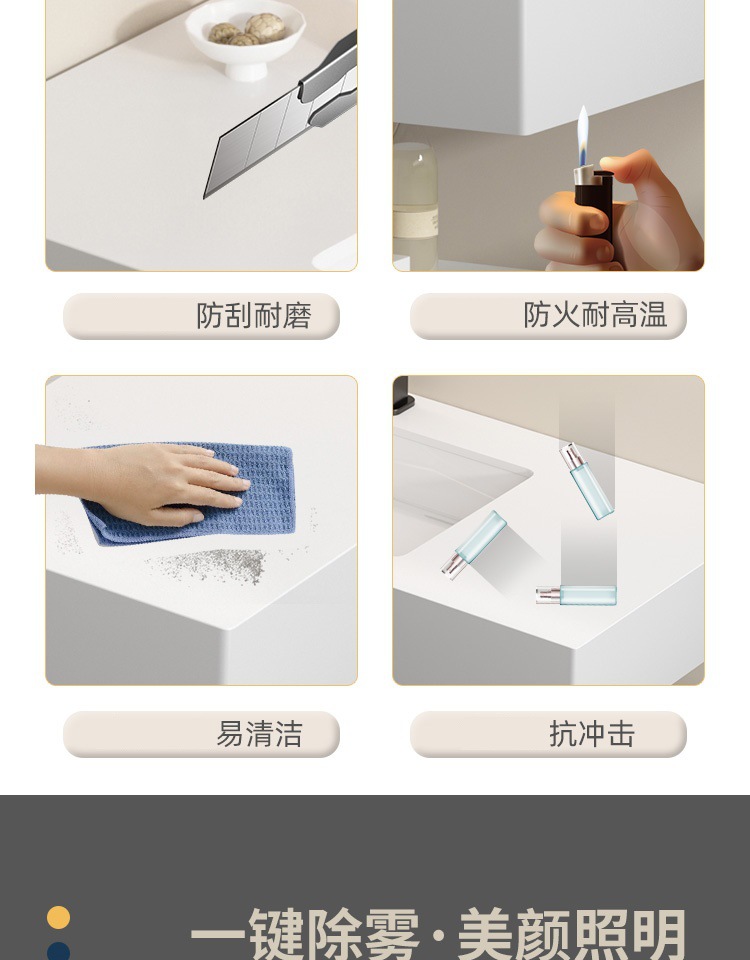 防刮耐磨

防火耐高温

易清洁

抗冲击

一键除雾·美颜照明