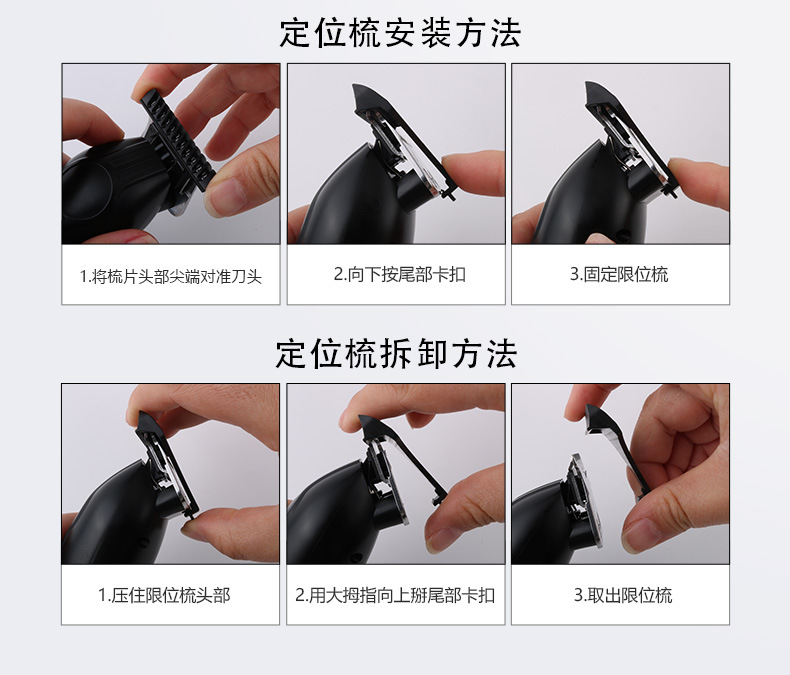 定位梳安装方法

1.将梳片头部尖端对准刀头

2.向下按尾部卡扣

3.固定限位梳

定位梳拆卸方法

1.压住限位梳头部

2.用大拇指向上掰尾部卡扣

3.取出限位梳