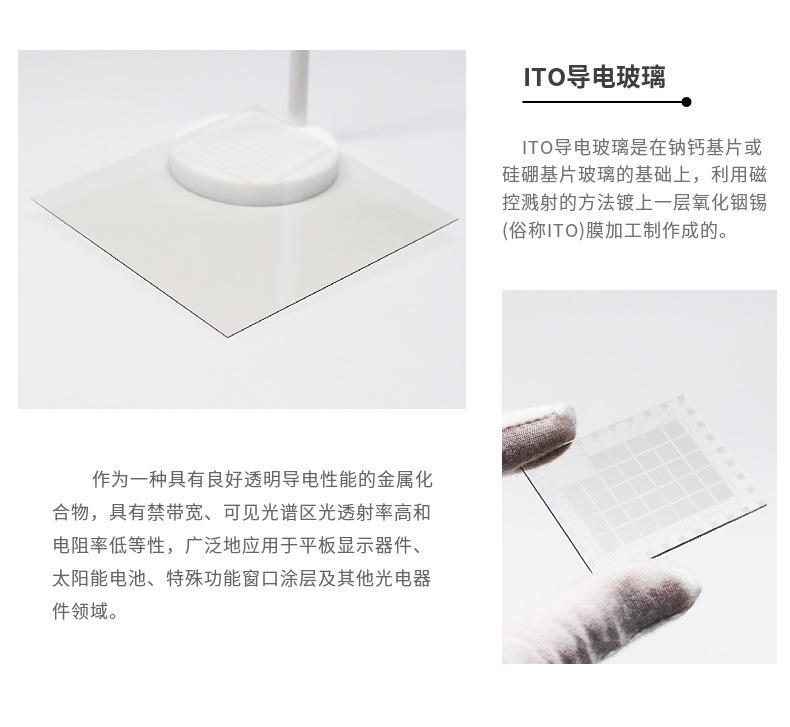 ITO导电玻璃

ITO导电玻璃是在钠钙基片或硅硼基片玻璃的基础上，利用磁控溅射的方法镀上一层氧化铟锡(俗称ITO)膜加工制作成的。

作为一种具有良好透明导电性能的金属化合物，具有禁带宽、可见光谱区光透射率高和电阻率低等性，广泛地应用于平板显示器件、太阳能电池、特殊功能窗口涂层及其他光电器件领域。