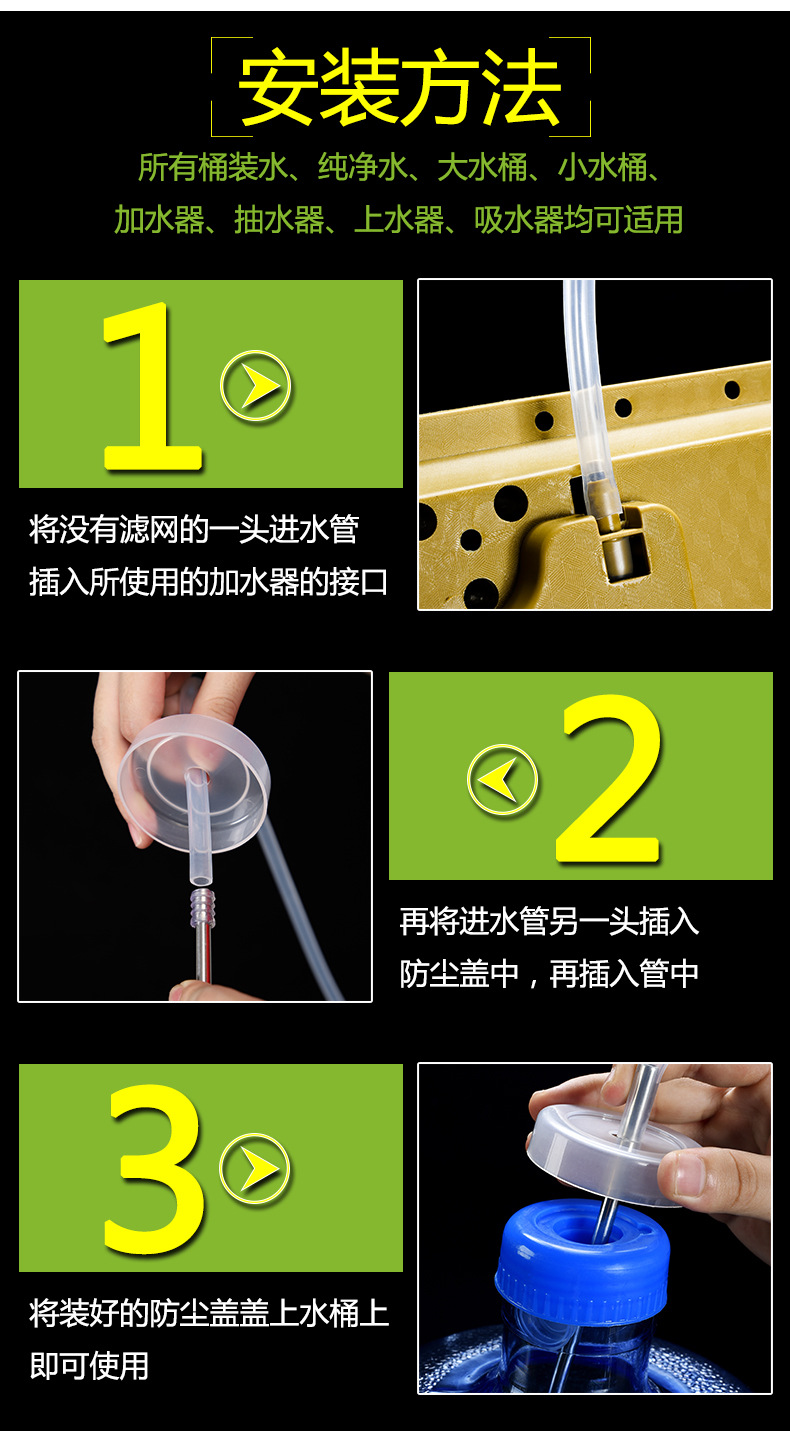 安装方法

所有桶装水、纯净水、大水桶、小水桶、加水器、抽水器、上水器、吸水器均可适用

1

将没有滤网的一头进水管插入所使用的加水器的接口

2

再将进水管另一头插入防尘盖中，再插入管中

3

将装好的防尘盖盖上水桶上即可使用