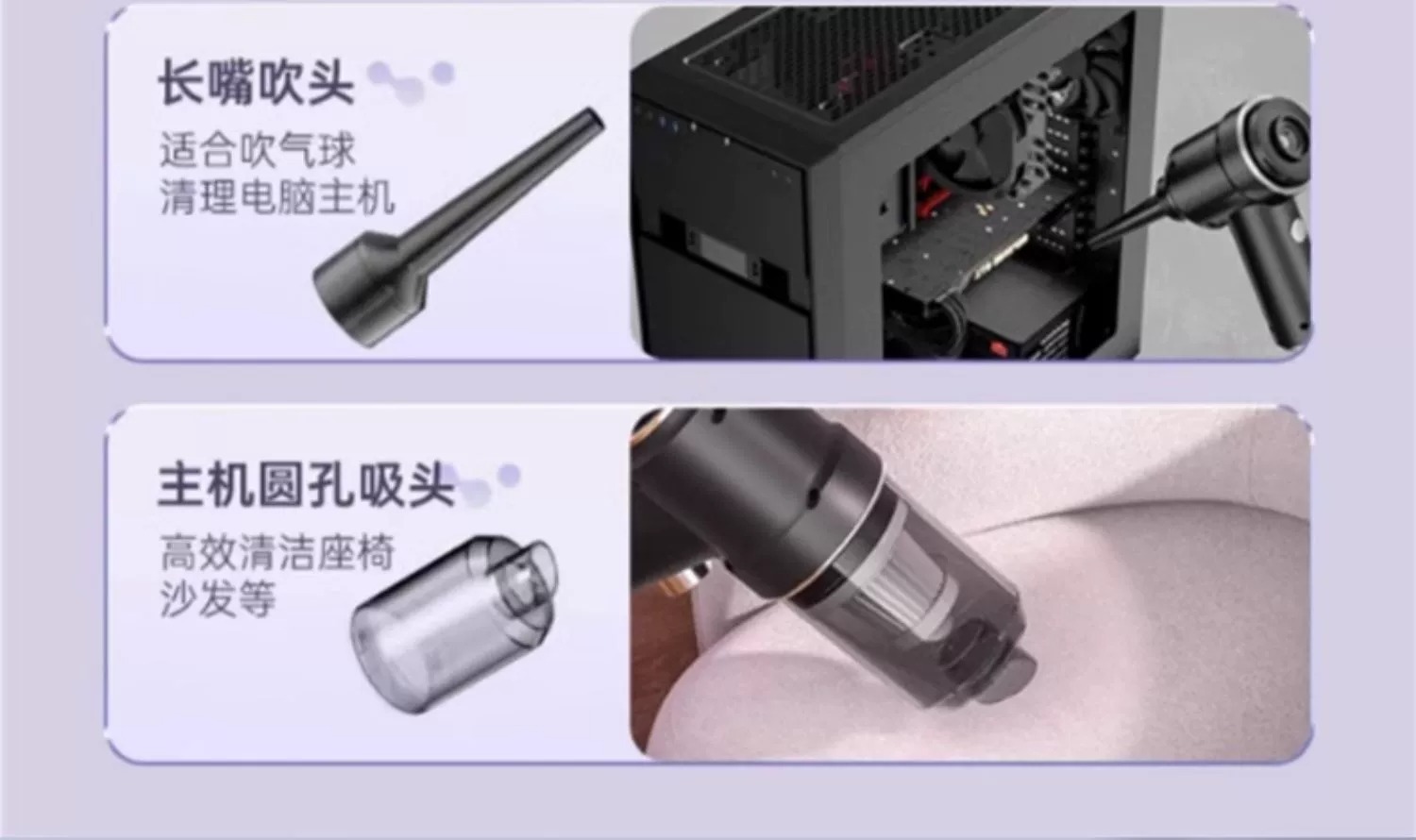 长嘴吹头
适合吹气球
清理电脑主机

主机圆孔吸头
高效清洁座椅
沙发等