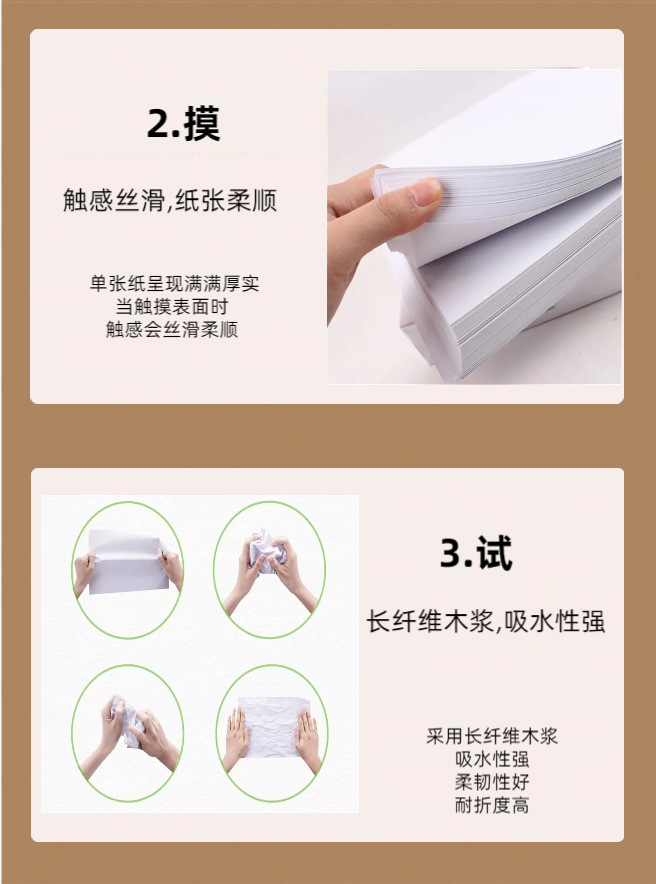 2.摸

触感丝滑,纸张柔顺

单张纸呈现满满厚实
当触摸表面时
触感会丝滑柔顺

3.试

长纤维木浆,吸水性强

采用长纤维木浆
吸水性强
柔韧性好
耐折度高