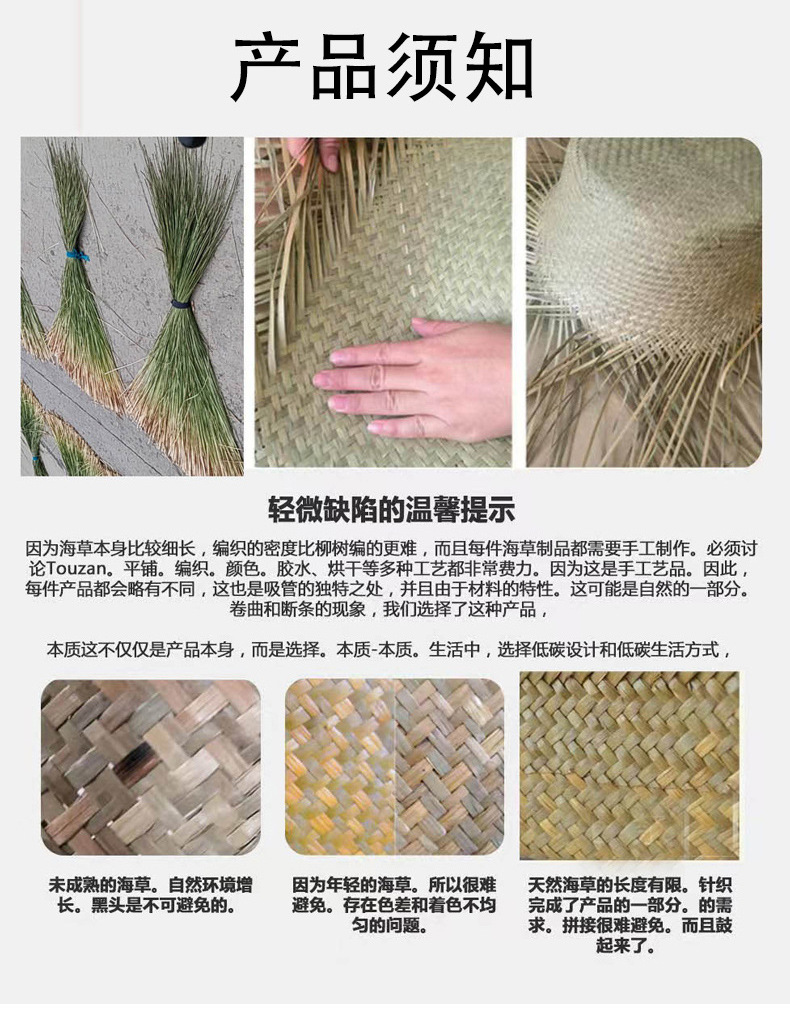 产品须知

轻微缺陷的温馨提示

因为海草本身比较细长，编织的密度比柳树编的更难，而且每件海草制品都需要手工制作。必须讨论Touzan。平铺。编织。颜色。胶水、烘干等多种工艺都非常费力。因为这是手工艺品。因此，每件产品都会略有不同，这也是吸管的独特之处，并且由于材料的特性。这可能是自然的一部分。卷曲和断条的现象，我们选择了这种产品，

本质这不仅仅是产品本身，而是选择。本质-本质。生活中，选择低碳设计和低碳生活方式，

未成熟的海草。自然环境增长。黑头是不可避免的。

因为年轻的海草。所以很难避免。存在色差和着色不均匀的问题。

天然海草的长度有限。针织完成了产品的一部分。的需求。拼接很难避免。而且鼓起来了。