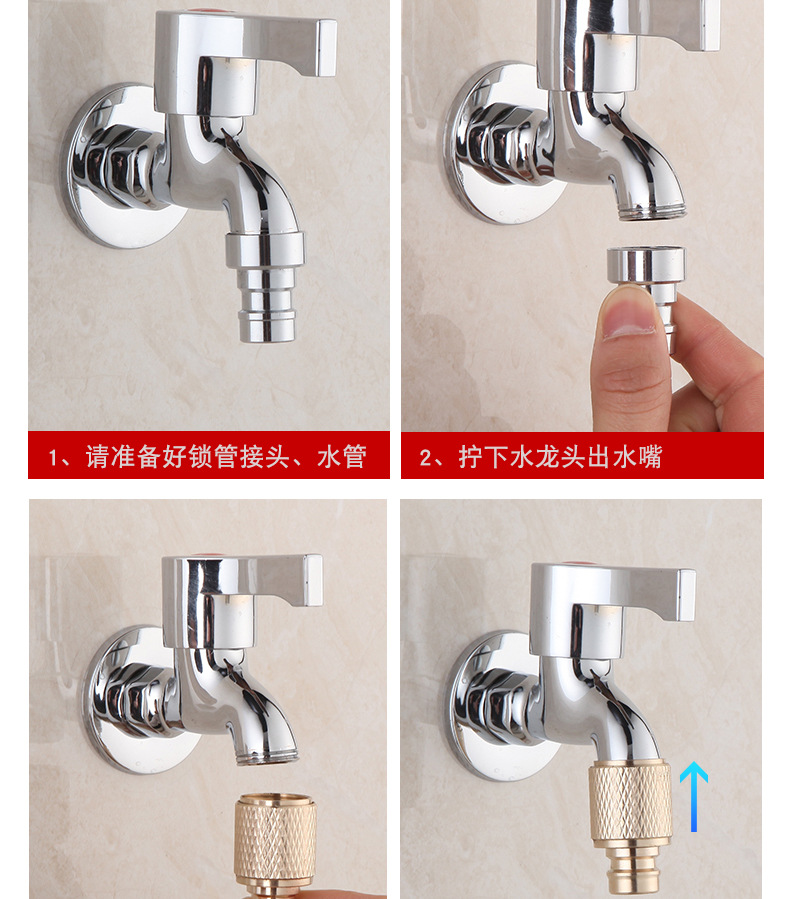 1、请准备好锁管接头、水管

2、拧下水龙头出水嘴