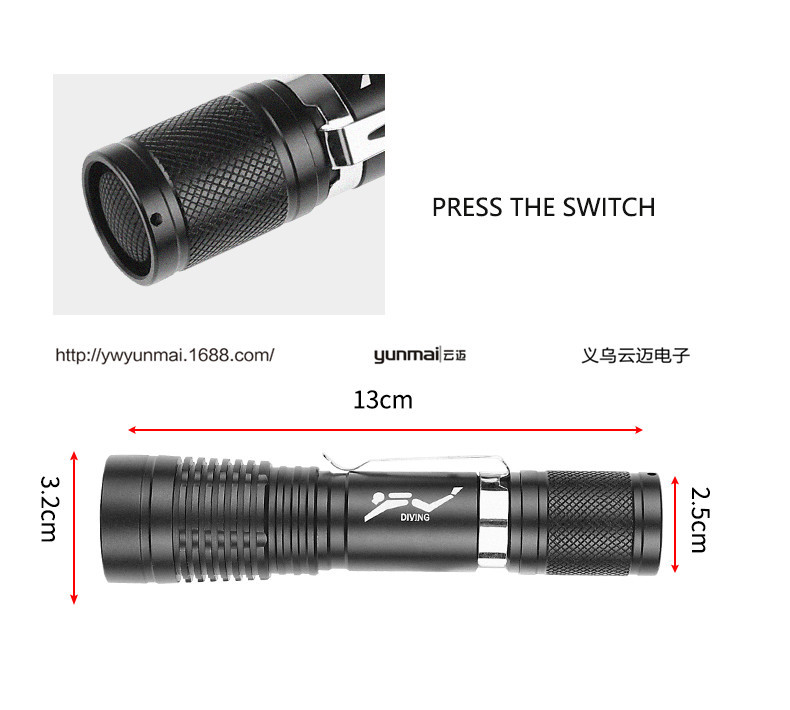 PRESS THE SWITCH

http://ywyunmai.1688.com/

yunmai|云迈

义乌云迈电子

13cm

3.2cm

DIVING

2.5cm