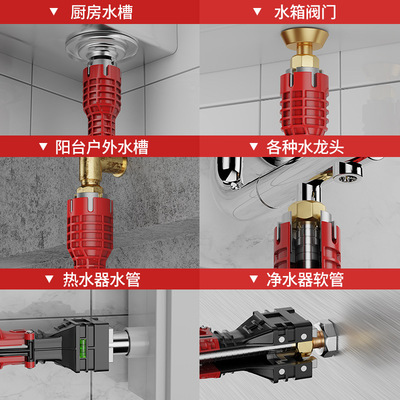 ▼ 厨房水槽

▼ 水箱阀门

▼ 阳台户外水槽

▼ 各种水龙头

▼ 热水器水管

▼ 净水器软管