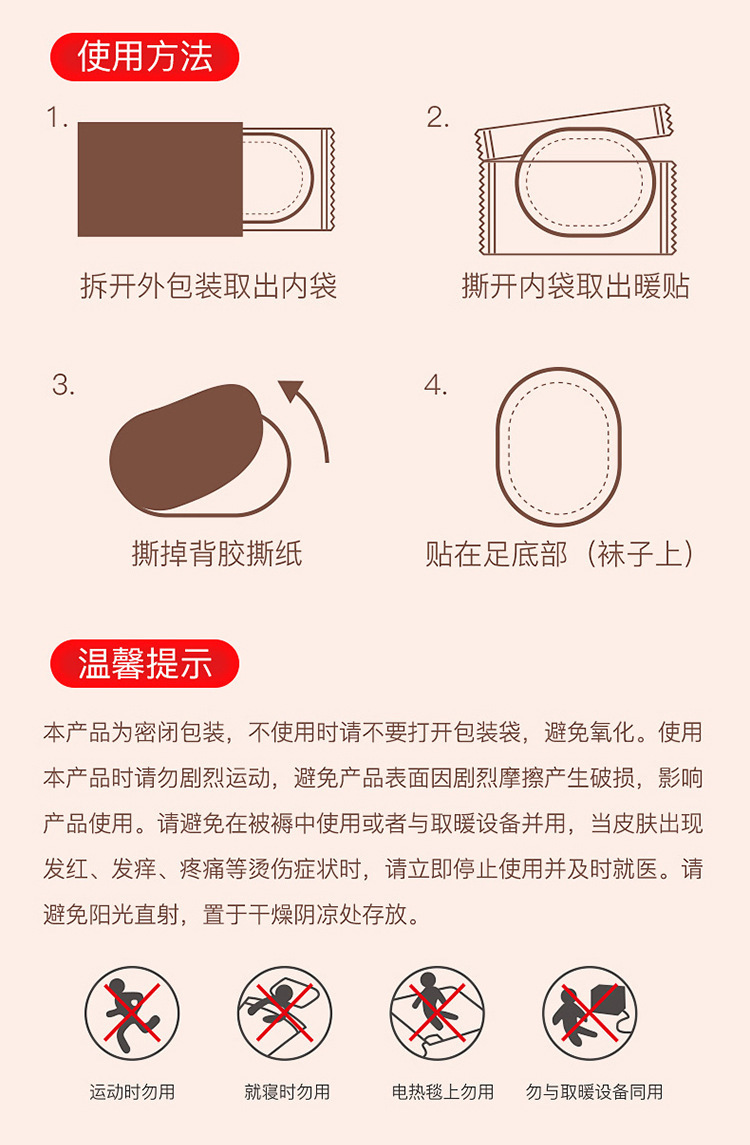 使用方法

1.

拆开外包装取出内袋

2.

撕开内袋取出暖贴

3.

撕掉背胶撕纸

4.

贴在足底部（袜子上）

温馨提示

本产品为密闭包装，不使用时请不要打开包装袋，避免氧化。使用本产品时请勿剧烈运动，避免产品表面因剧烈摩擦产生破损，影响产品使用。请避免在被褥中使用或者与取暖设备并用，当皮肤出现发红、发痒、疼痛等烫伤症状时，请立即停止使用并及时就医。请避免阳光直射，置于干燥阴凉处存放。

运动时勿用

就寝时勿用

电热毯上勿用

勿与取暖设备同用