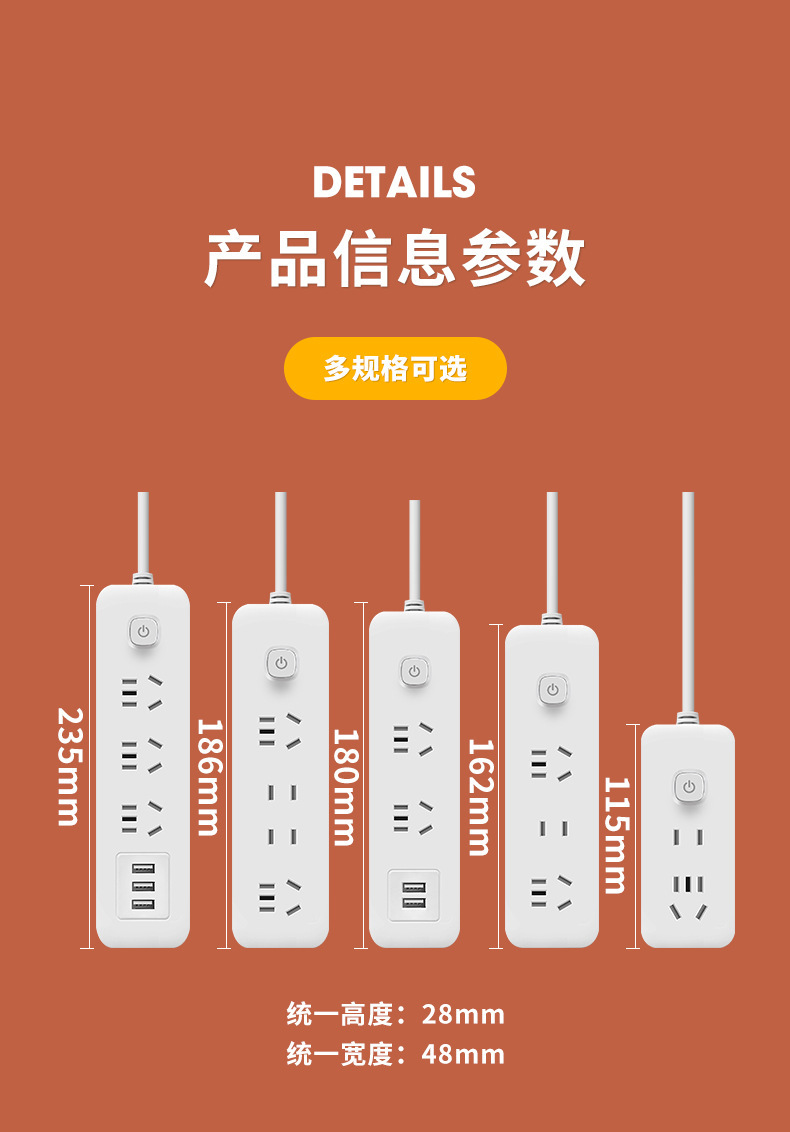 DETAILS
产品信息参数

多规格可选

235mm
186mm
180mm
162mm
115mm

统一高度：28mm
统一宽度：48mm