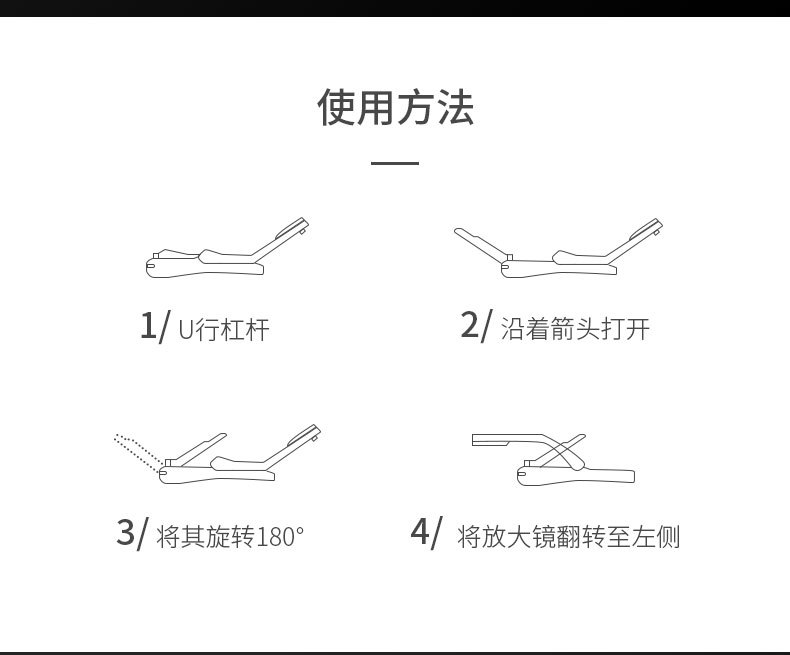 使用方法

1/ U行杠杆

2/ 沿着箭头打开

3/ 将其旋转180°

4/ 将放大镜翻转至左侧