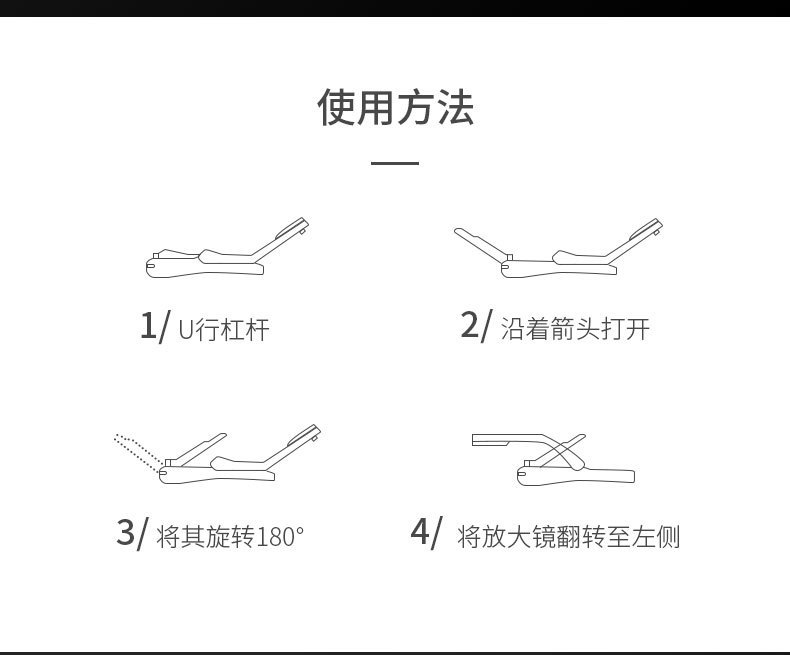 使用方法

1/ U行杠杆

2/ 沿着箭头打开

3/ 将其旋转180°

4/ 将放大镜翻转至左侧