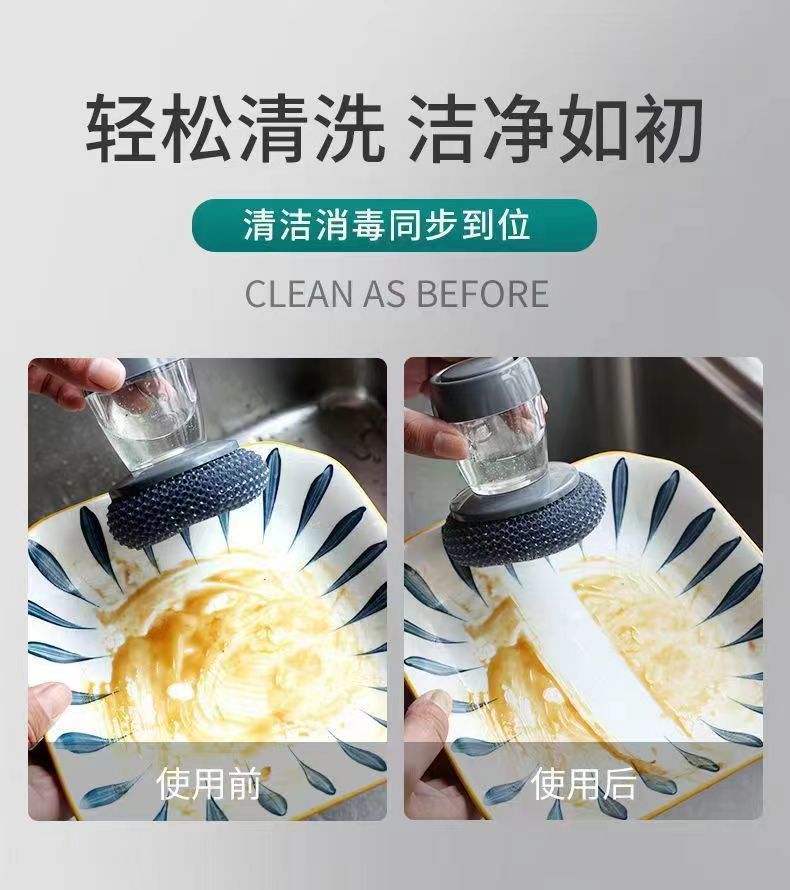 轻松清洗 洁净如初

清洁消毒同步到位

CLEAN AS BEFORE

使用前

使用后