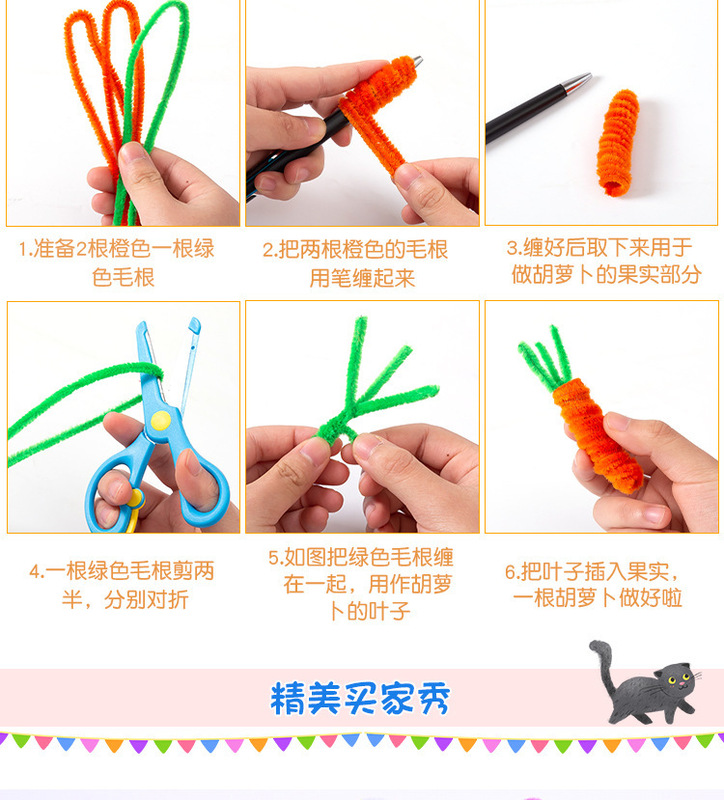 1.准备2根橙色一根绿色毛根

2.把两根橙色的毛根用笔缠起来

3.缠好后取下来用于做胡萝卜的果实部分

4.一根绿色毛根剪两半，分别对折

5.如图把绿色毛根缠在一起，用作胡萝卜的叶子

6.把叶子插入果实，一根胡萝卜做好啦

精美买家秀