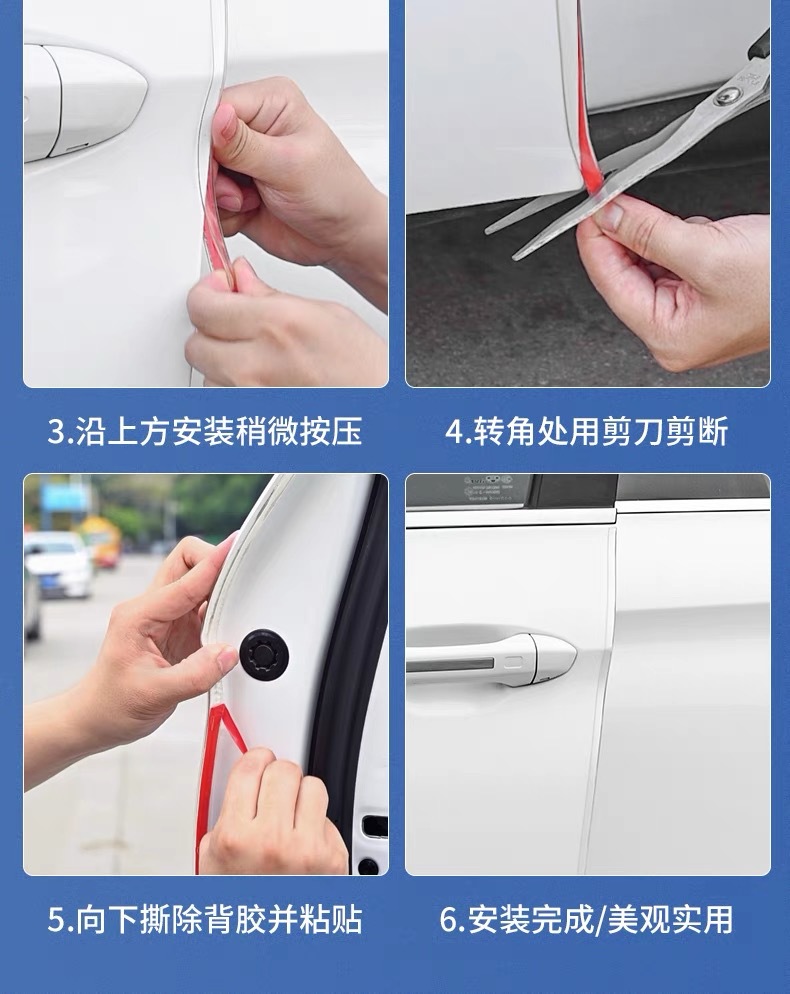 3.沿上方安装稍微按压

4.转角处用剪刀剪断

5.向下撕除背胶并粘贴

6.安装完成/美观实用