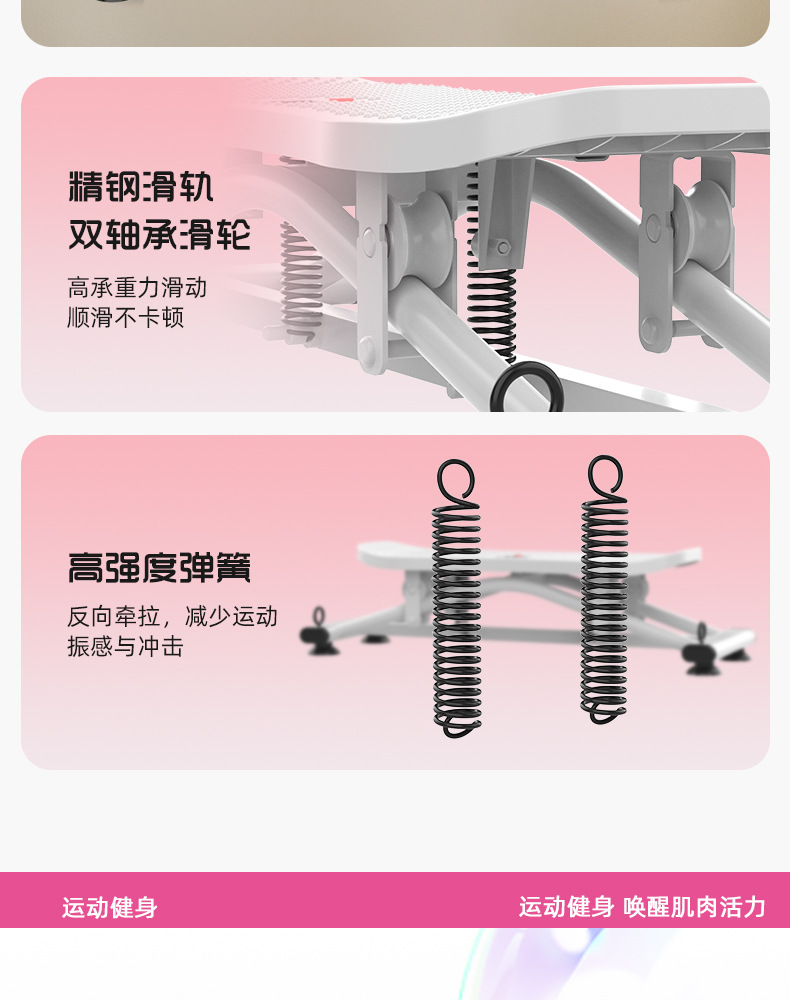 精钢滑轨
双轴承滑轮

高承重力滑动
顺滑不卡顿

高强度弹簧

反向牵拉，减少运动
振感与冲击

运动健身

运动健身 唤醒肌肉活力