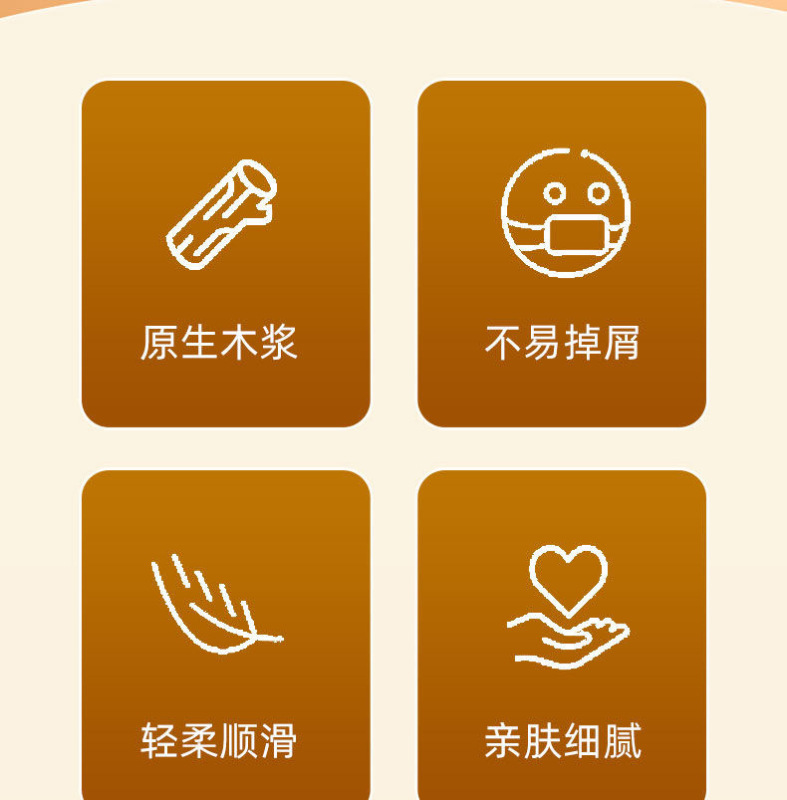 原生木浆

不易掉屑

轻柔顺滑

亲肤细腻