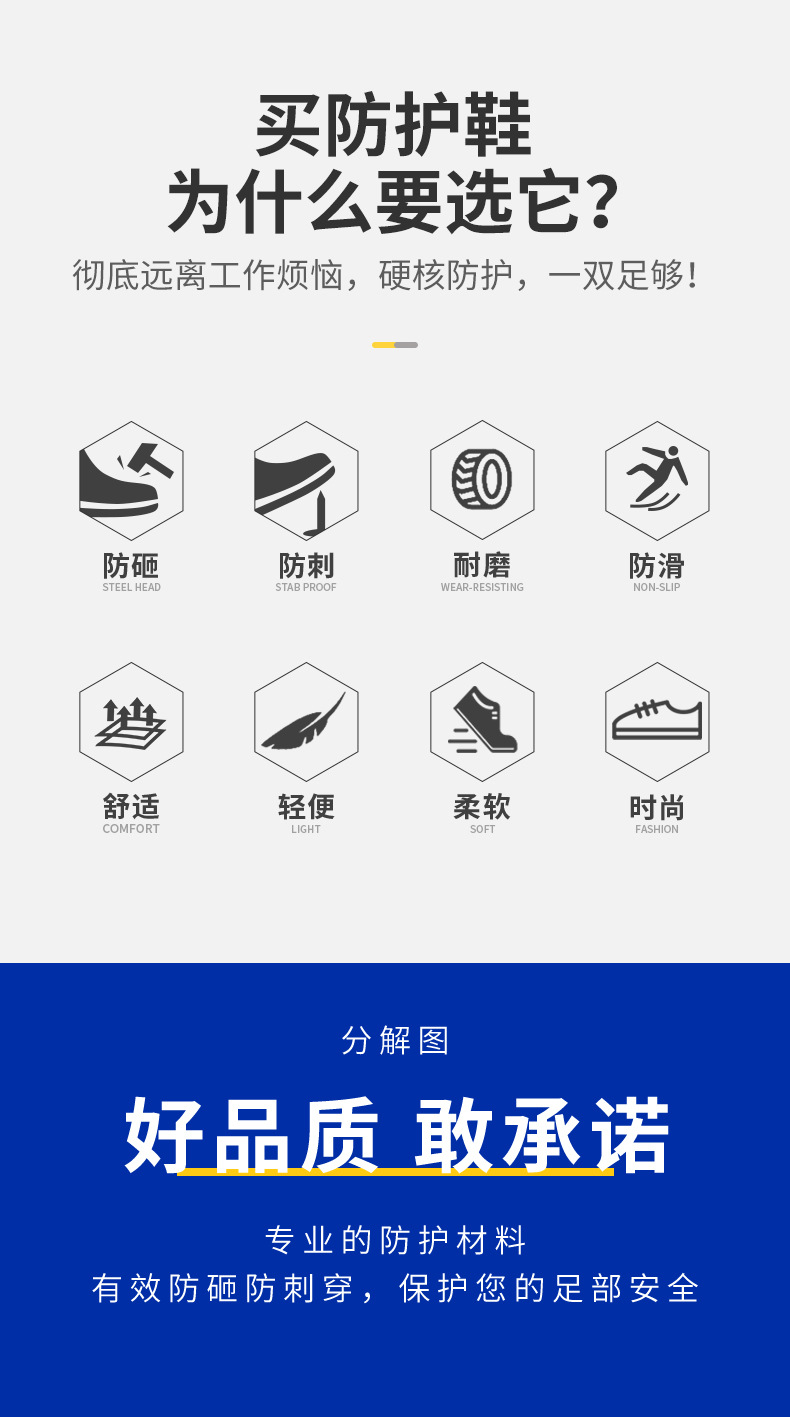 买防护鞋
为什么要选它?

彻底远离工作烦恼，硬核防护，一双足够!

防砸
STEEL HEAD

防刺
STAB PROOF

耐磨
WEAR-RESISTING

防滑
NON-SLIP

舒适
COMFORT

轻便
LIGHT

柔软
SOFT

时尚
FASHION

分解图

好品质 敢承诺

专业的防护材料
有效防砸防刺穿，保护您的足部安全