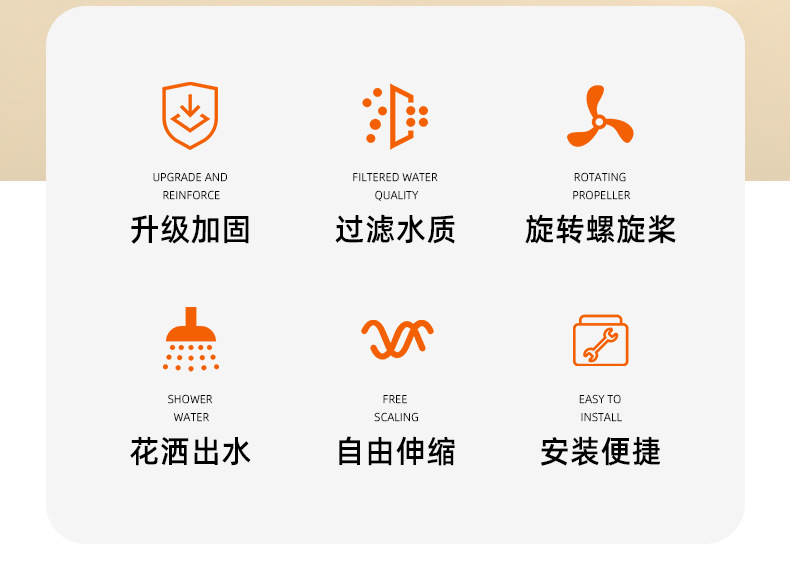 UPGRADE AND
REINFORCE
升级加固

FILTERED WATER
QUALITY
过滤水质

ROTATING
PROPELLER
旋转螺旋桨

SHOWER
WATER
花洒出水

FREE
SCALING
自由伸缩

EASY TO
INSTALL
安装便捷