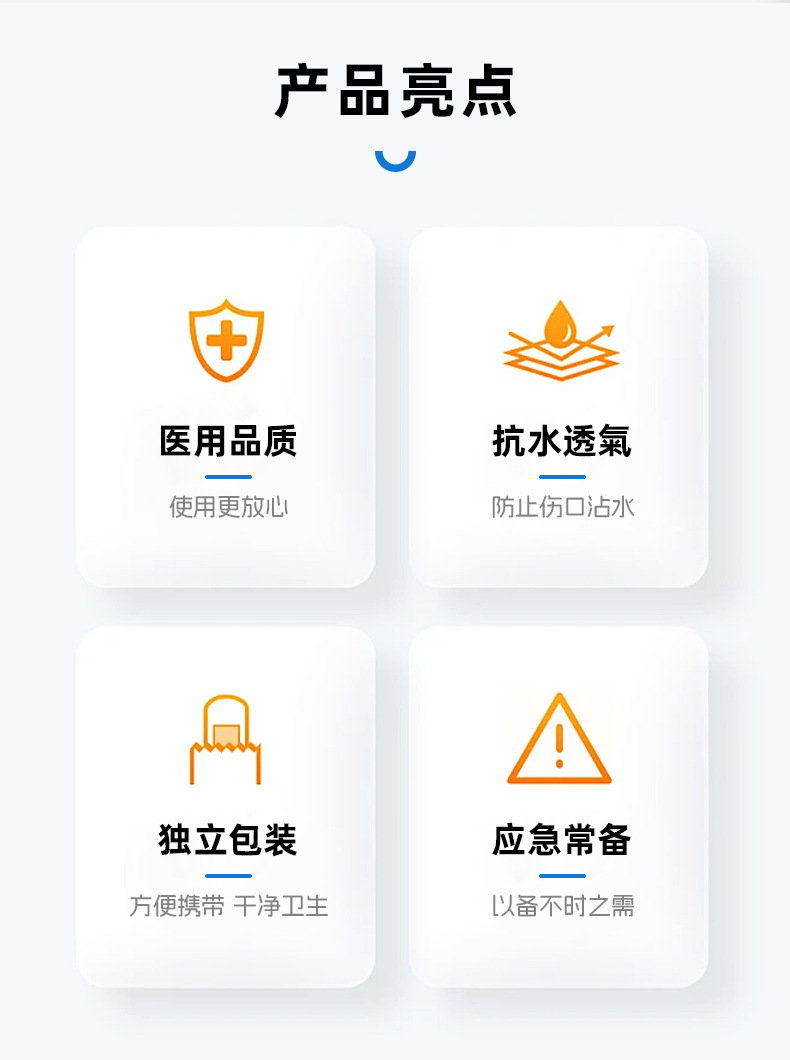 产品亮点

医用品质

使用更放心

抗水透氣

防止伤口沾水

独立包装

方便携带 干净卫生

应急常备

以备不时之需