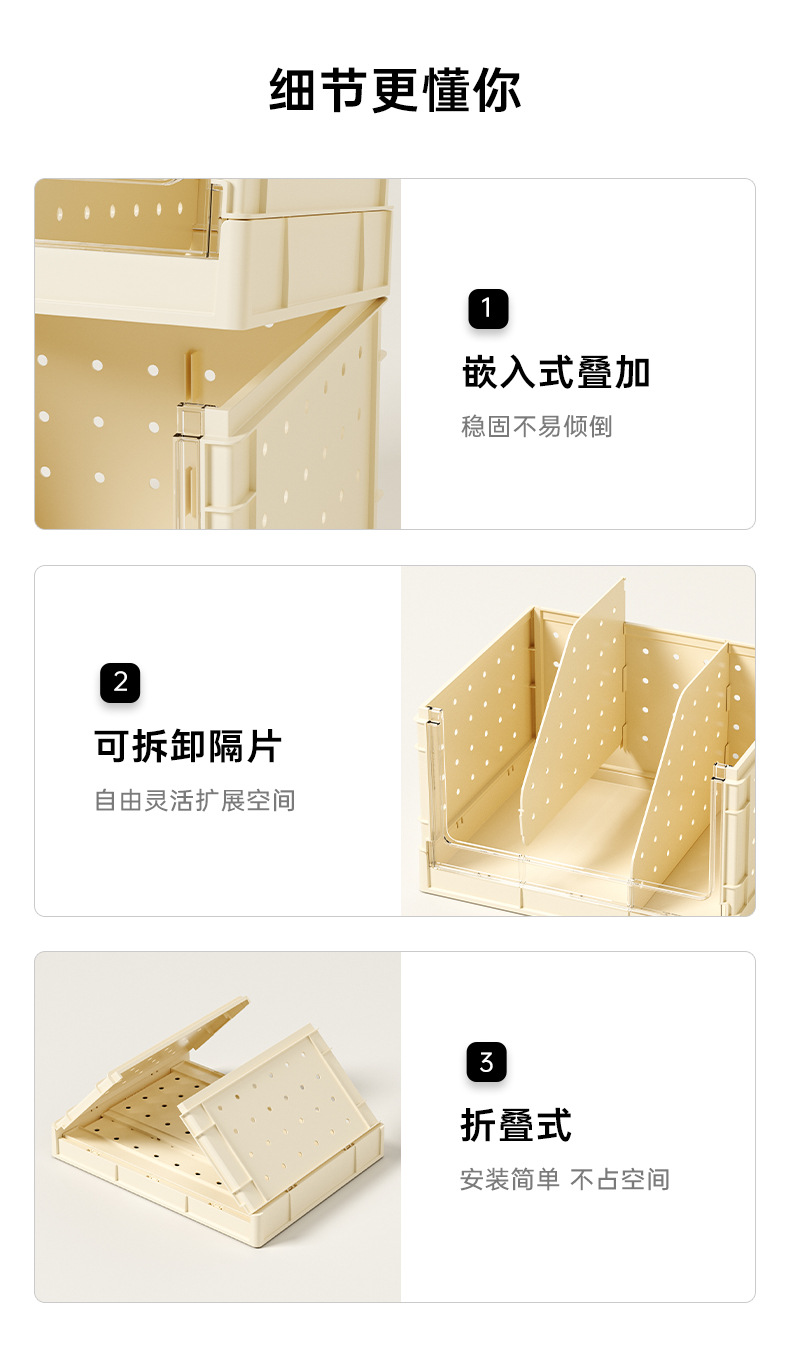 细节更懂你

1

嵌入式叠加

稳固不易倾倒

2

可拆卸隔片

自由灵活扩展空间

3

折叠式

安装简单 不占空间