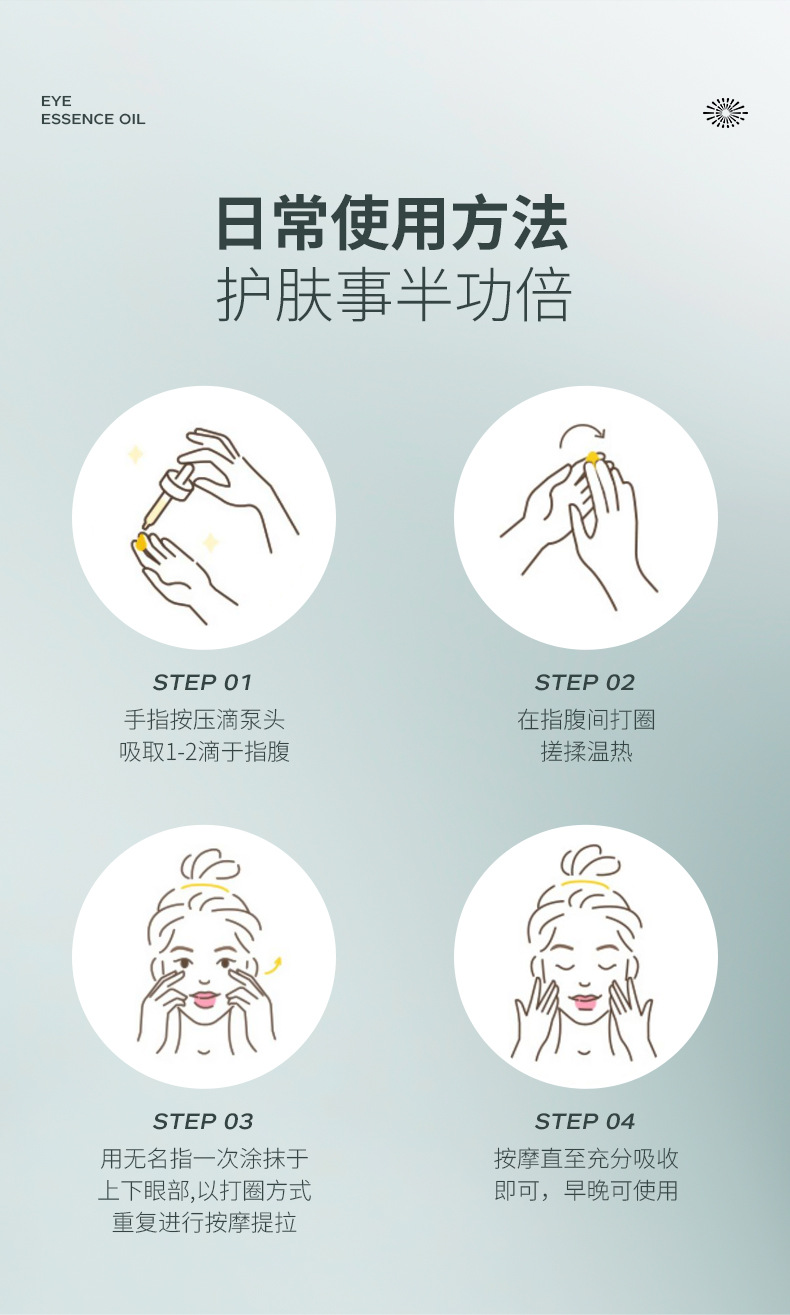 EYE
ESSENCE OIL

日常使用方法
护肤事半功倍

STEP 01
手指按压滴泵头
吸取1-2滴于指腹

STEP 02
在指腹间打圈
搓揉温热

STEP 03
用无名指一次涂抹于
上下眼部,以打圈方式
重复进行按摩提拉

STEP 04
按摩直至充分吸收
即可，早晚可使用