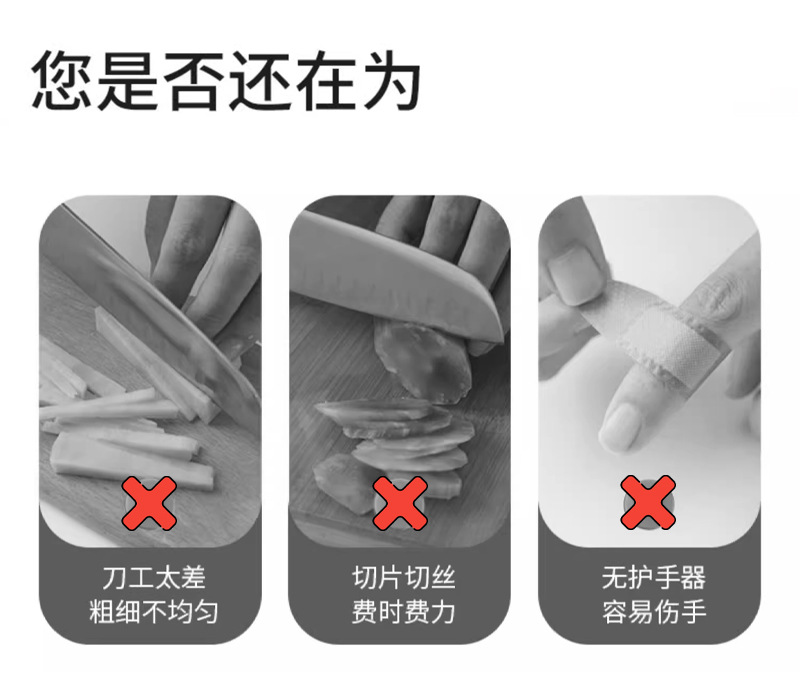 您是否还在为

刀工太差
粗细不均匀

切片切丝
费时费力

无护手器
容易伤手