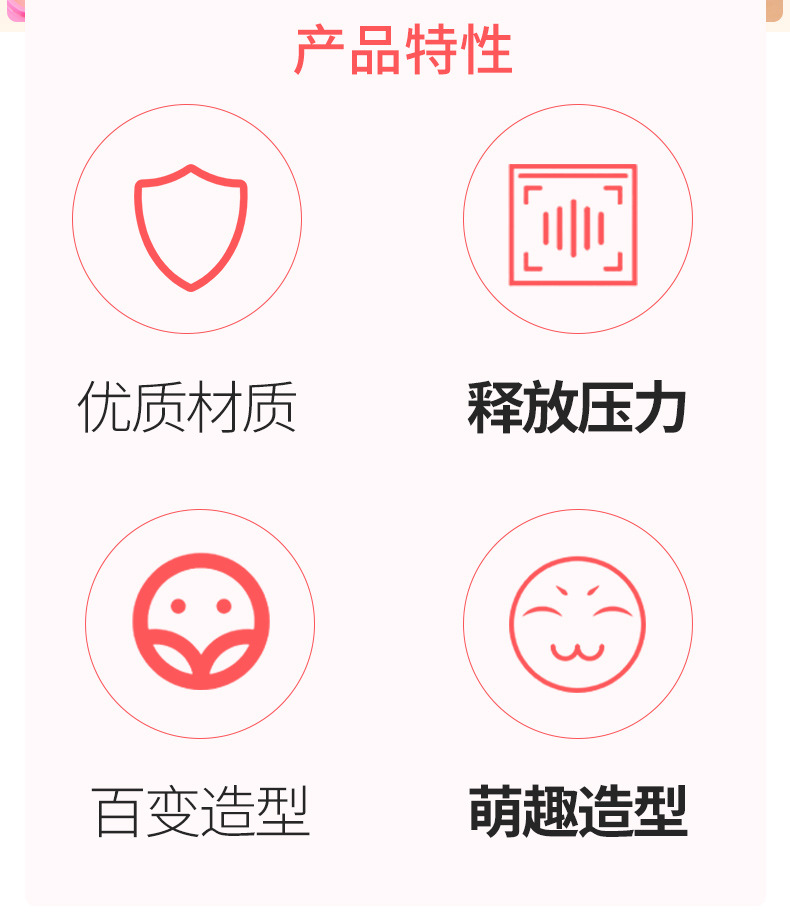 产品特性

优质材质

释放压力

百变造型

萌趣造型