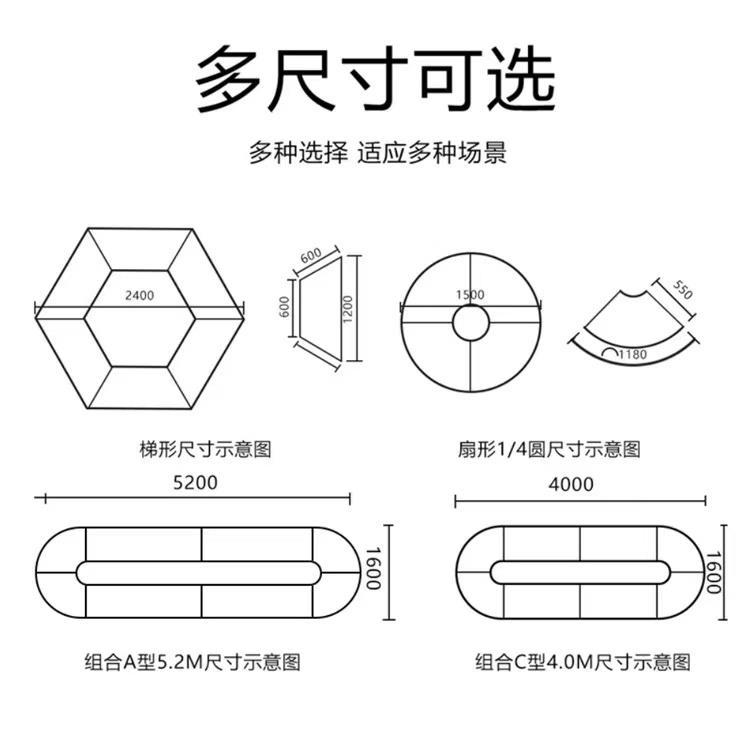 多尺寸可选

多种选择 适应多种场景

2400

600
600
1200

1500

550
1180

梯形尺寸示意图

扇形1/4圆尺寸示意图

5200

1600

4000

1600

组合A型5.2M尺寸示意图

组合C型4.0M尺寸示意图