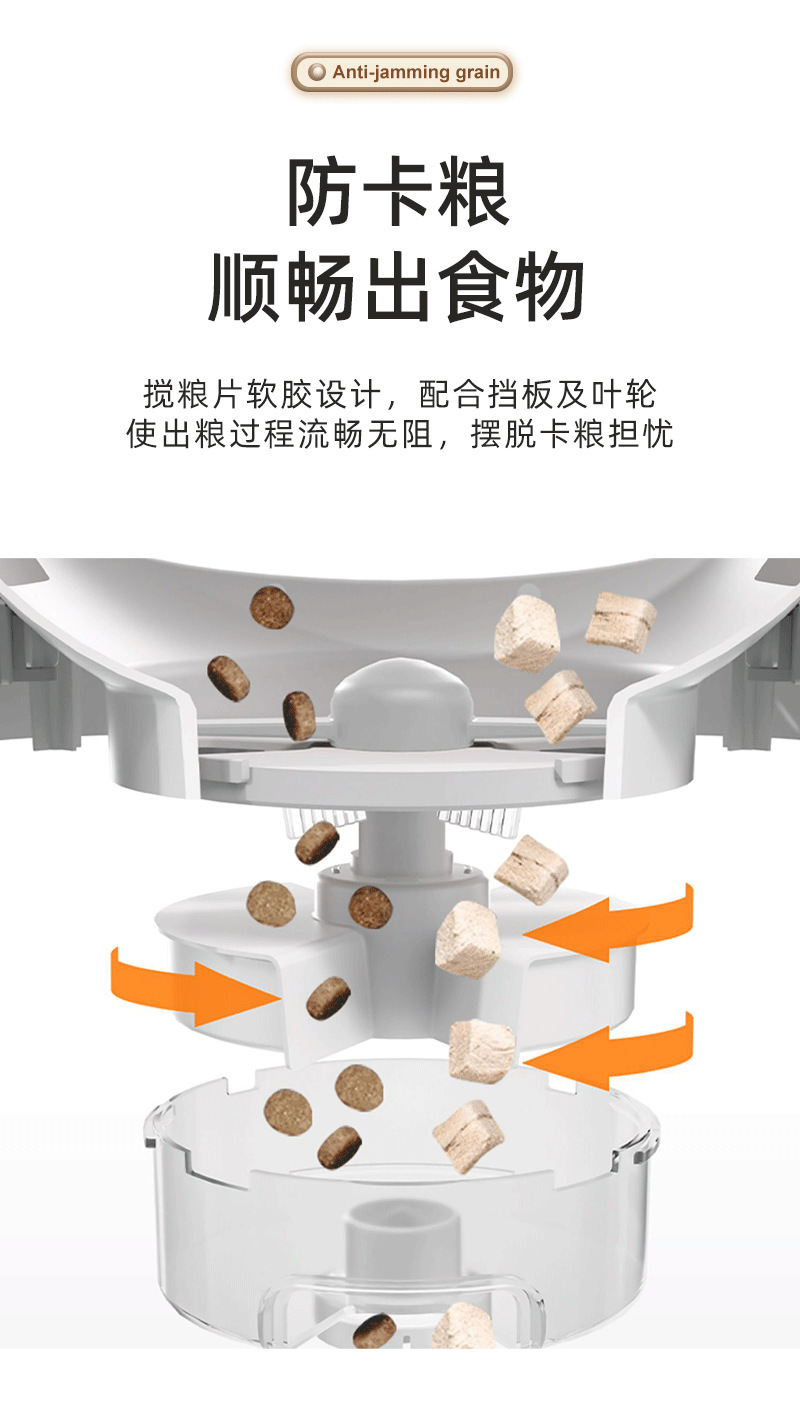 Anti-jamming grain

防卡粮
顺畅出食物

搅粮片软胶设计，配合挡板及叶轮
使出粮过程流畅无阻，摆脱卡粮担忧