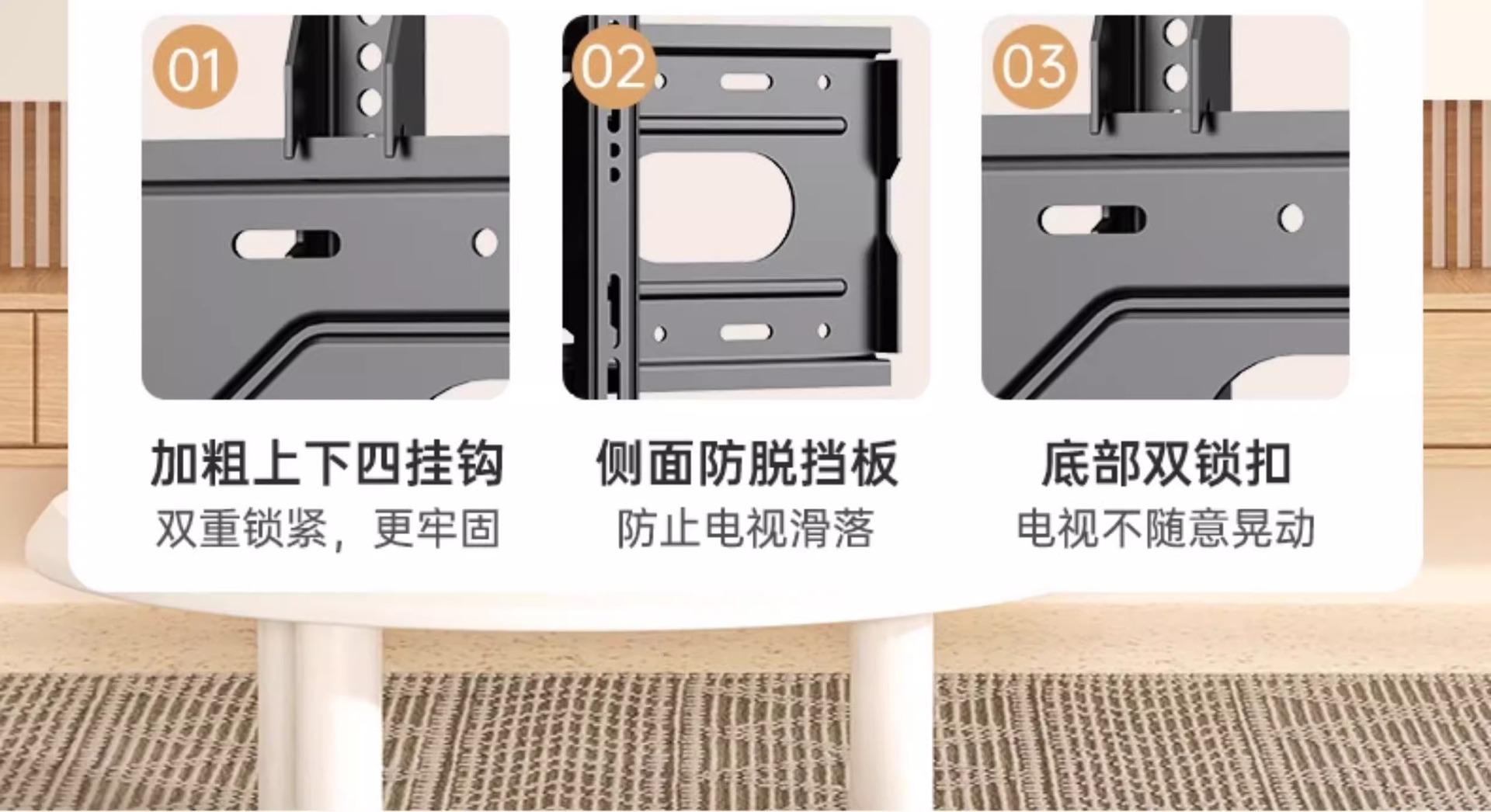 01

加粗上下四挂钩
双重锁紧，更牢固

02

侧面防脱挡板
防止电视滑落

03

底部双锁扣
电视不随意晃动