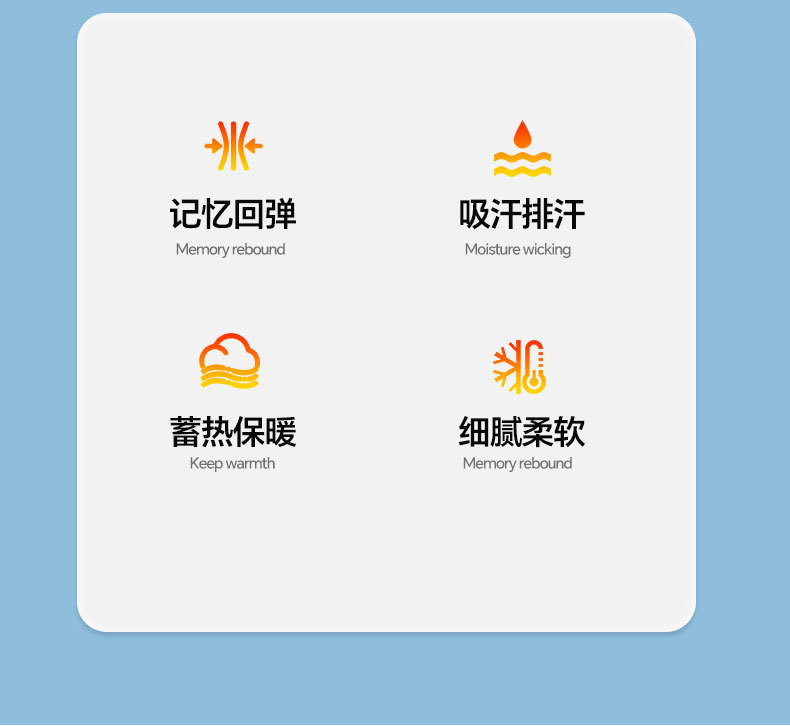 记忆回弹
Memory rebound

吸汗排汗
Moisture wicking

蓄热保暖
Keep warmth

细腻柔软
Memory rebound