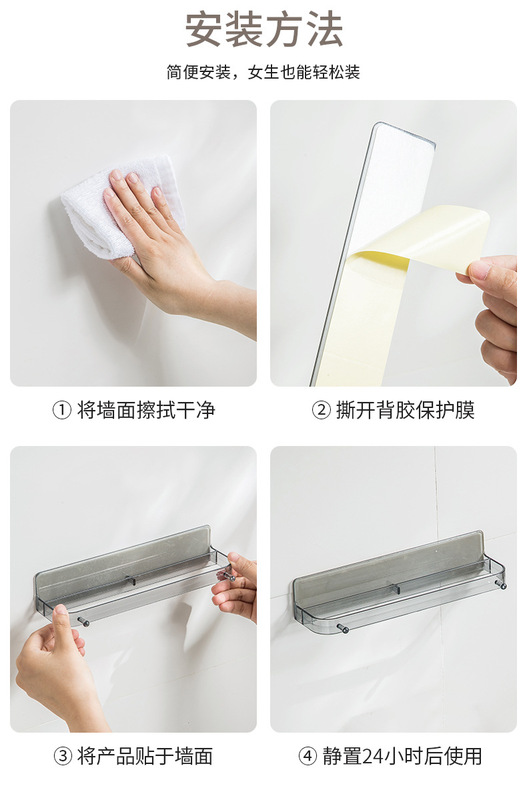 安装方法

简便安装，女生也能轻松装

① 将墙面擦拭干净

② 撕开背胶保护膜

③ 将产品贴于墙面

④ 静置24小时后使用