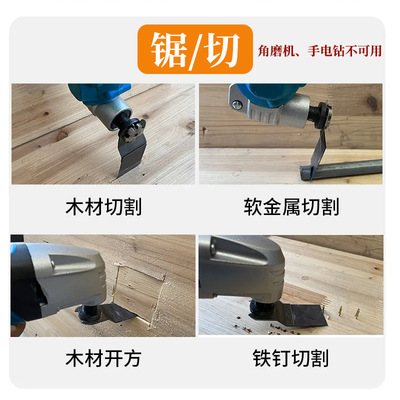 锯/切

角磨机、手电钻不可用

木材切割

软金属切割

木材开方

铁钉切割