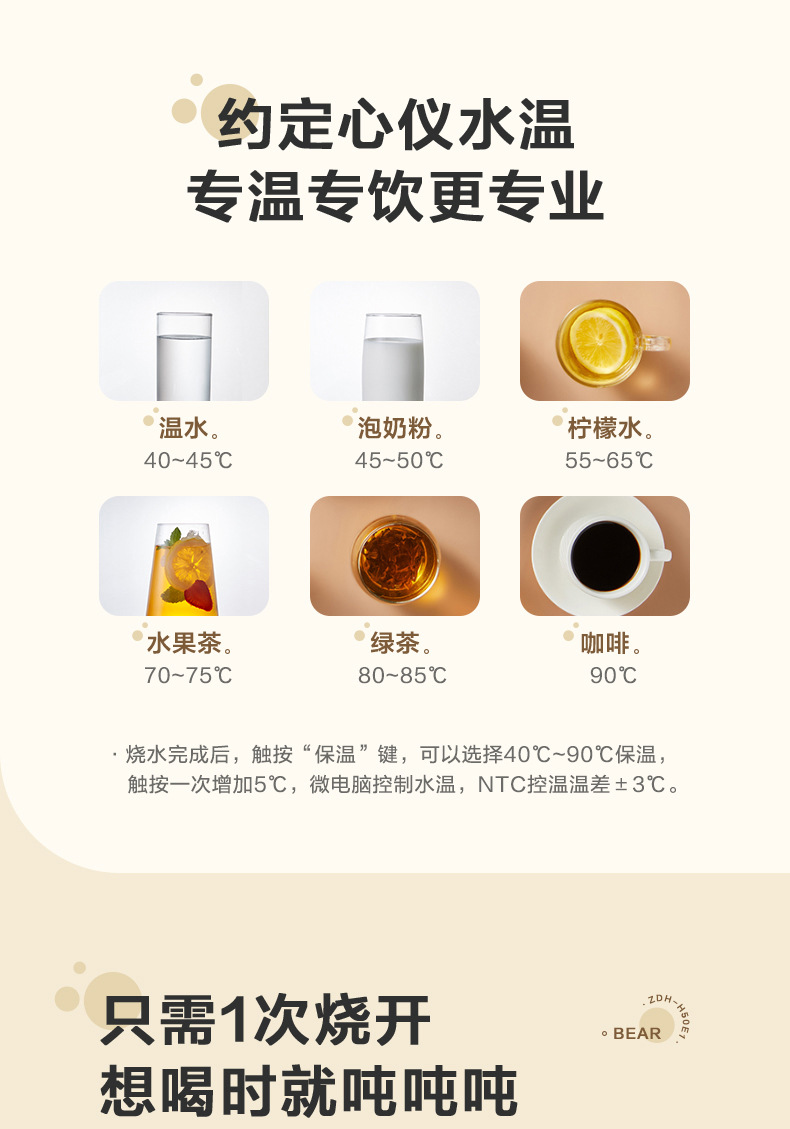 约定心仪水温
专温专饮更专业

温水。
40~45℃

泡奶粉。
45~50℃

柠檬水。
55~65℃

水果茶。
70~75℃

绿茶。
80~85℃

咖啡。
90℃

· 烧水完成后，触按“保温”键，可以选择40℃~90℃保温，触按一次增加5℃，微电脑控制水温，NTC控温温差±3℃。

只需1次烧开
想喝时就吨吨吨

ZDH-H50E1
BEAR