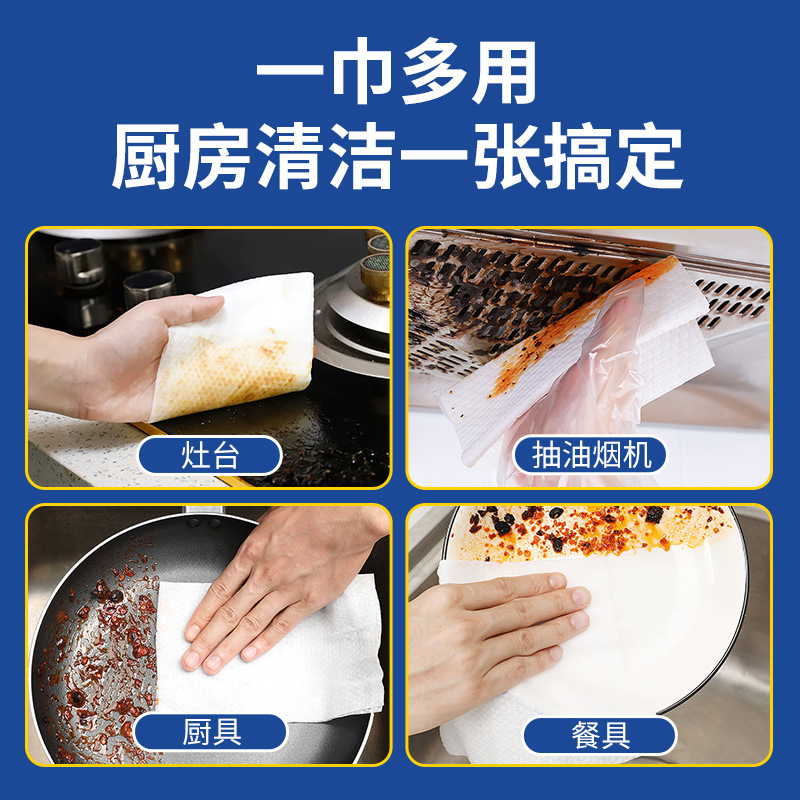 一巾多用
厨房清洁一张搞定

灶台

抽油烟机

厨具

餐具